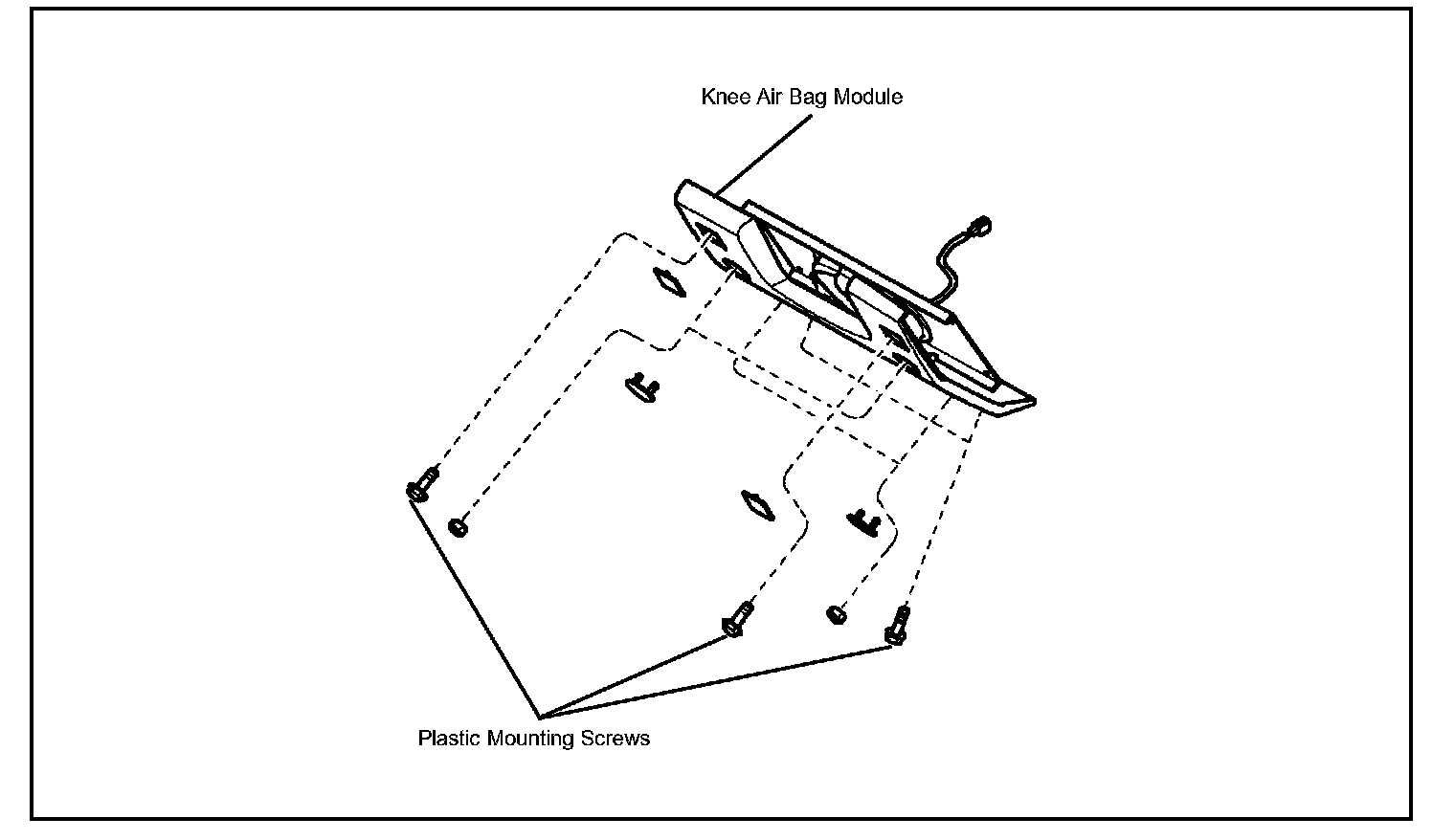 Knee Air Bag Module

Plastic Mounting Screws