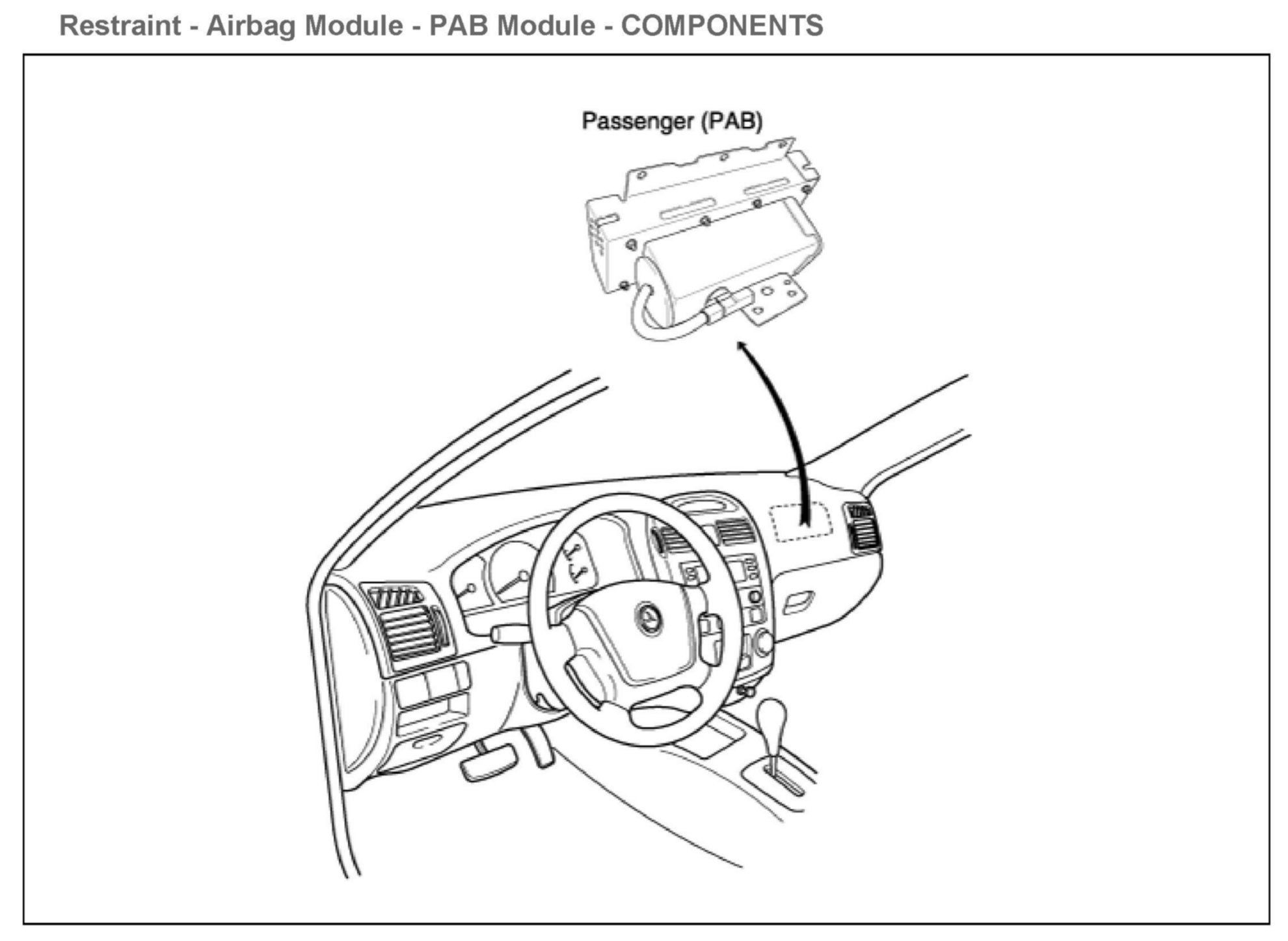 Restraint - Airbag Module - PAB Module - COMPONENTS

Passenger (PAB)