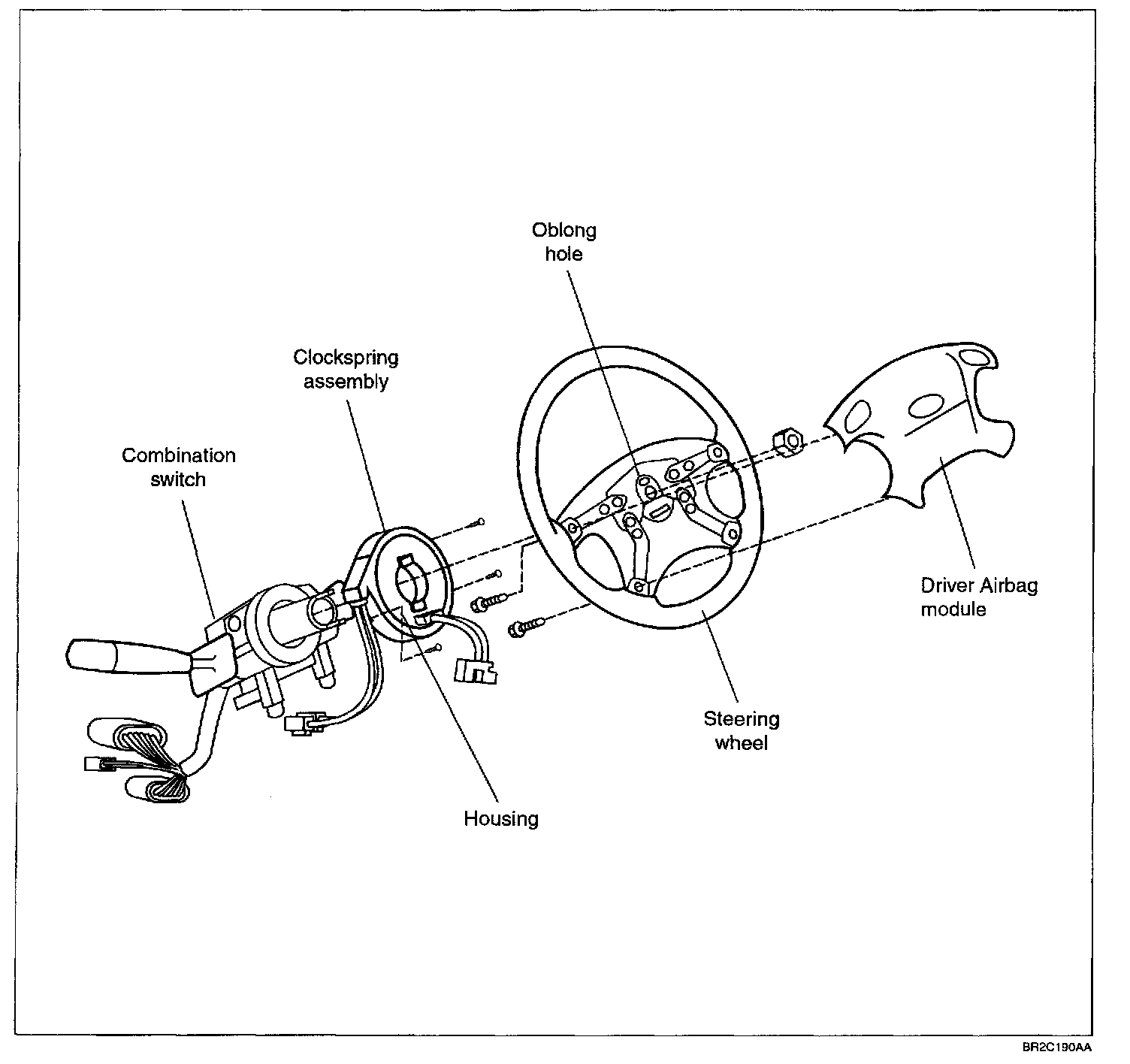 Oblong hole

Clockspring assembly

Combination switch

Driver Airbag module

Steering wheel

Housing

BR2C190AA