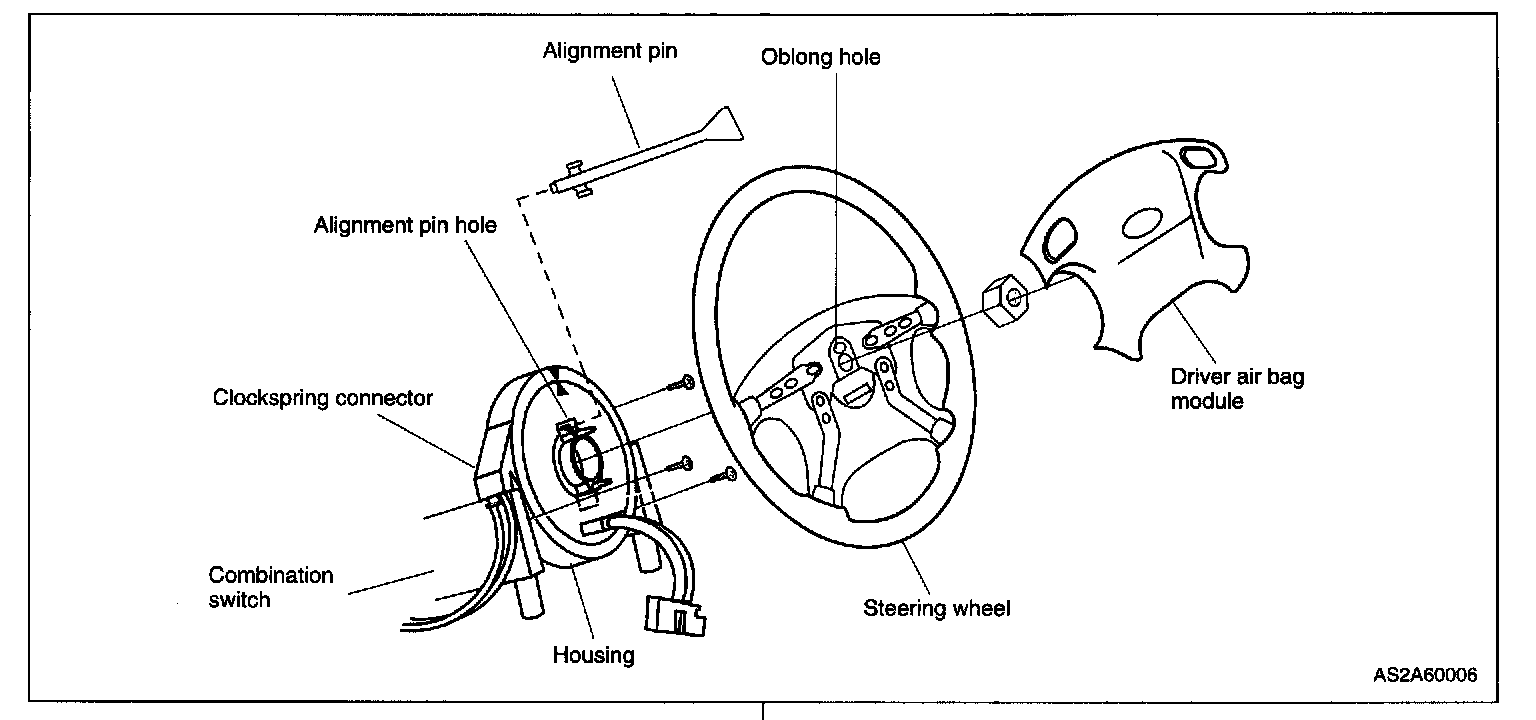 Alignment pin
Oblong hole
Alignment pin hole
Clockspring connector
Driver air bag module
Combination switch
Housing
Steering wheel
AS2A60006