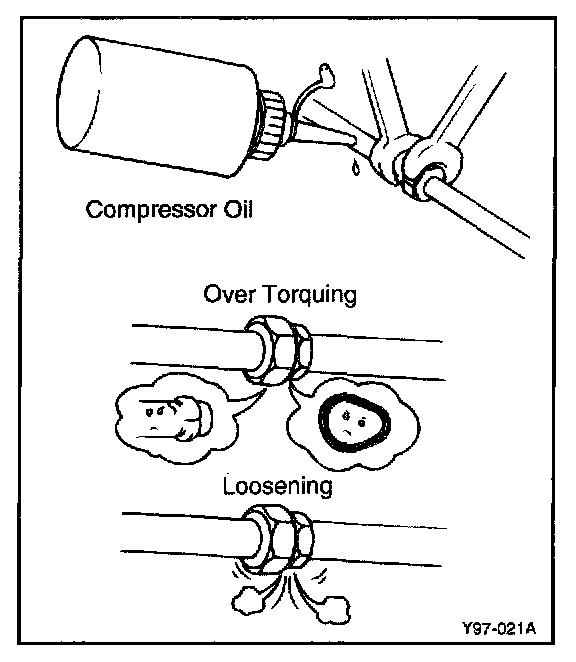 Compressor Oil

Over Torquing

Loosening

Y97-021A