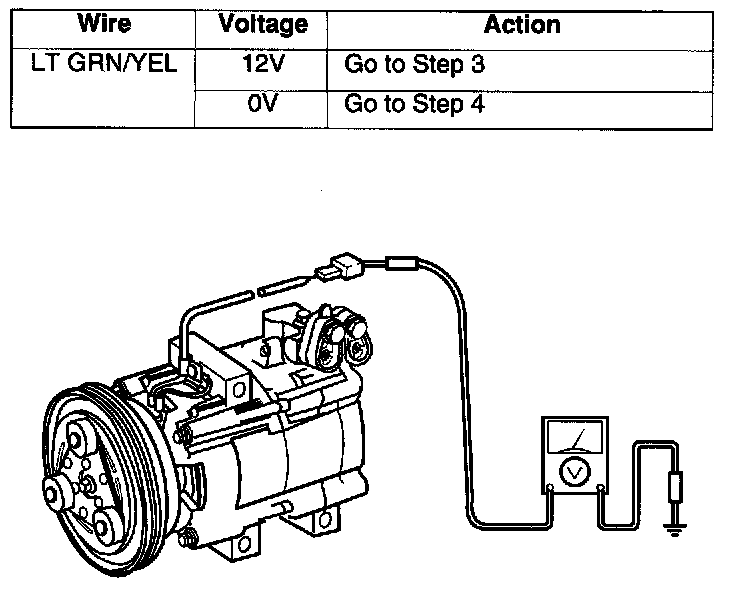 | Wire | Voltage | Action |
|---|---|---|
| LT GRN/YEL | 12V | Go to Step 3 |
| | 0V | Go to Step 4 |

V