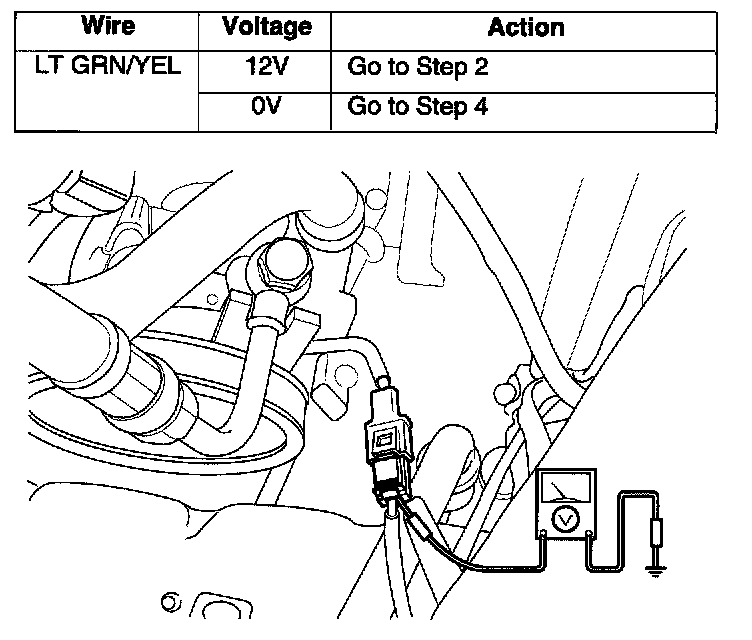 | Wire | Voltage | Action |
|---|---|---|
| LT GRN/YEL | 12V | Go to Step 2 |
| | 0V | Go to Step 4 |

V