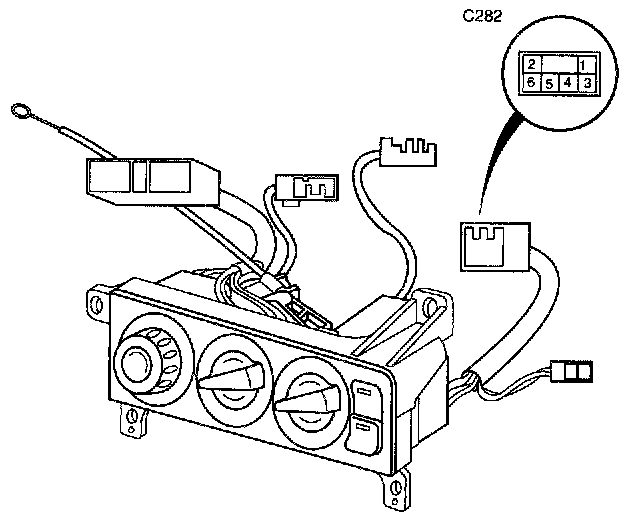 C282

2 1
6 5 4 3