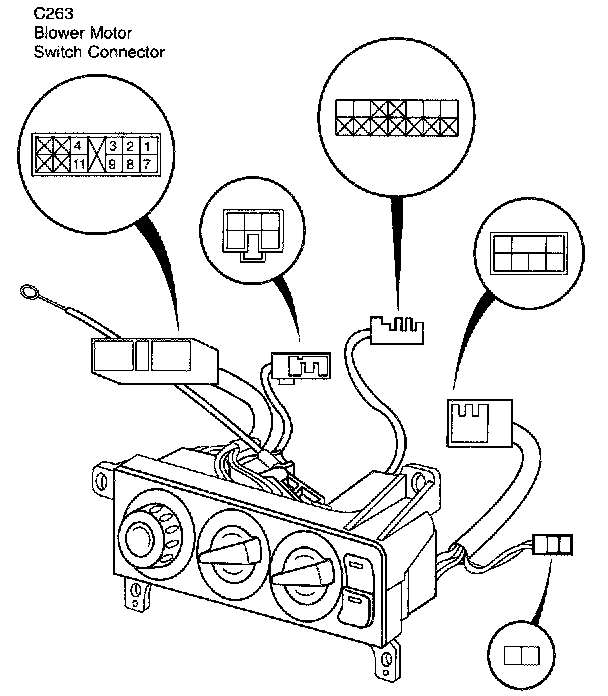 C263
Blower Motor
Switch Connector

4 3 2 1
11 9 8 7