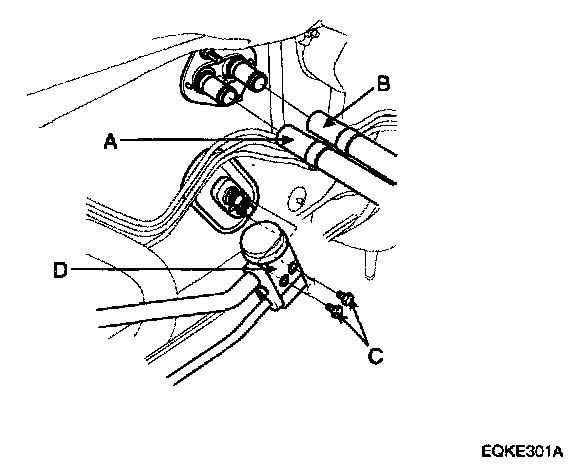 B
A
D
C
EQKE301A