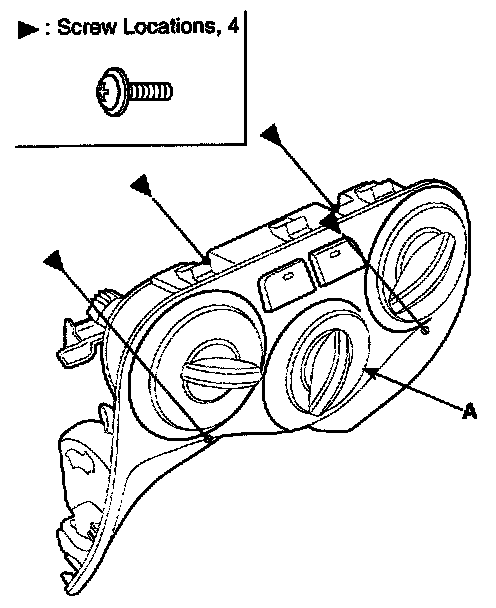 ▶ : Screw Locations, 4

A