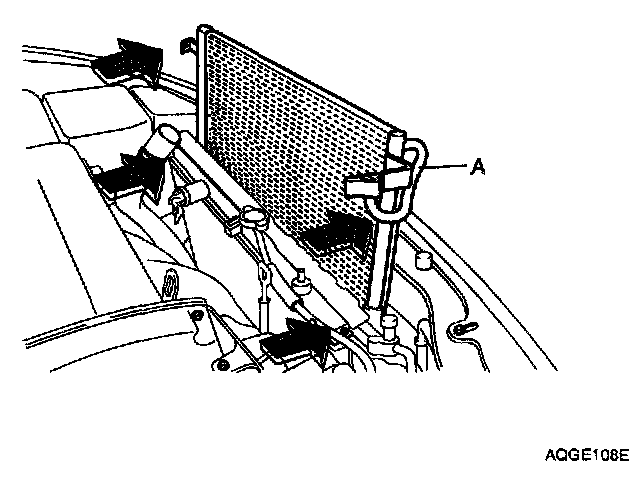 A

AQGE108E