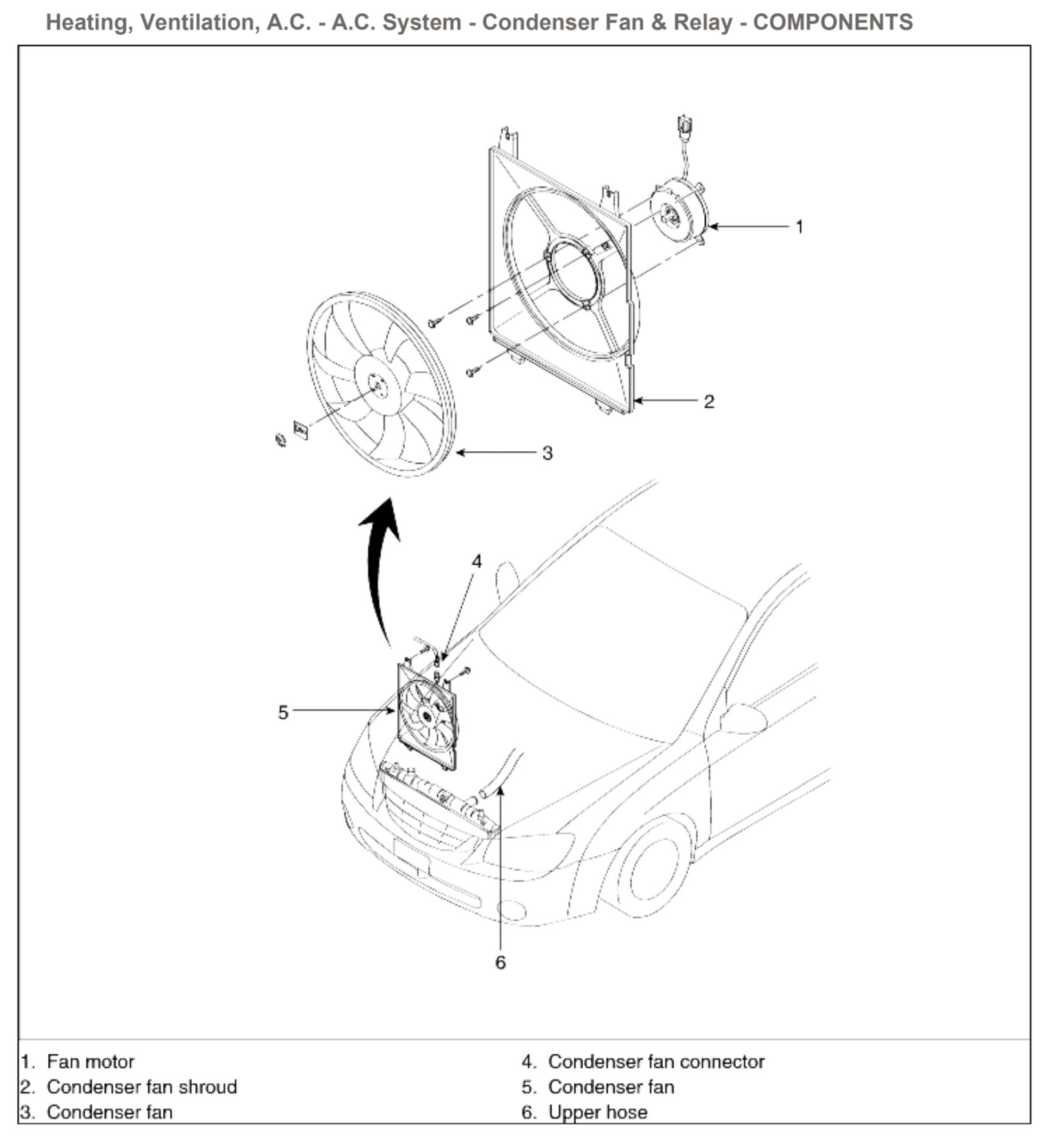 Heating, Ventilation, A.C. - A.C. System - Condenser Fan & Relay - COMPONENTS

1

2

3

4

5

6

1. Fan motor
2. Condenser fan shroud
3. Condenser fan

4. Condenser fan connector
5. Condenser fan
6. Upper hose