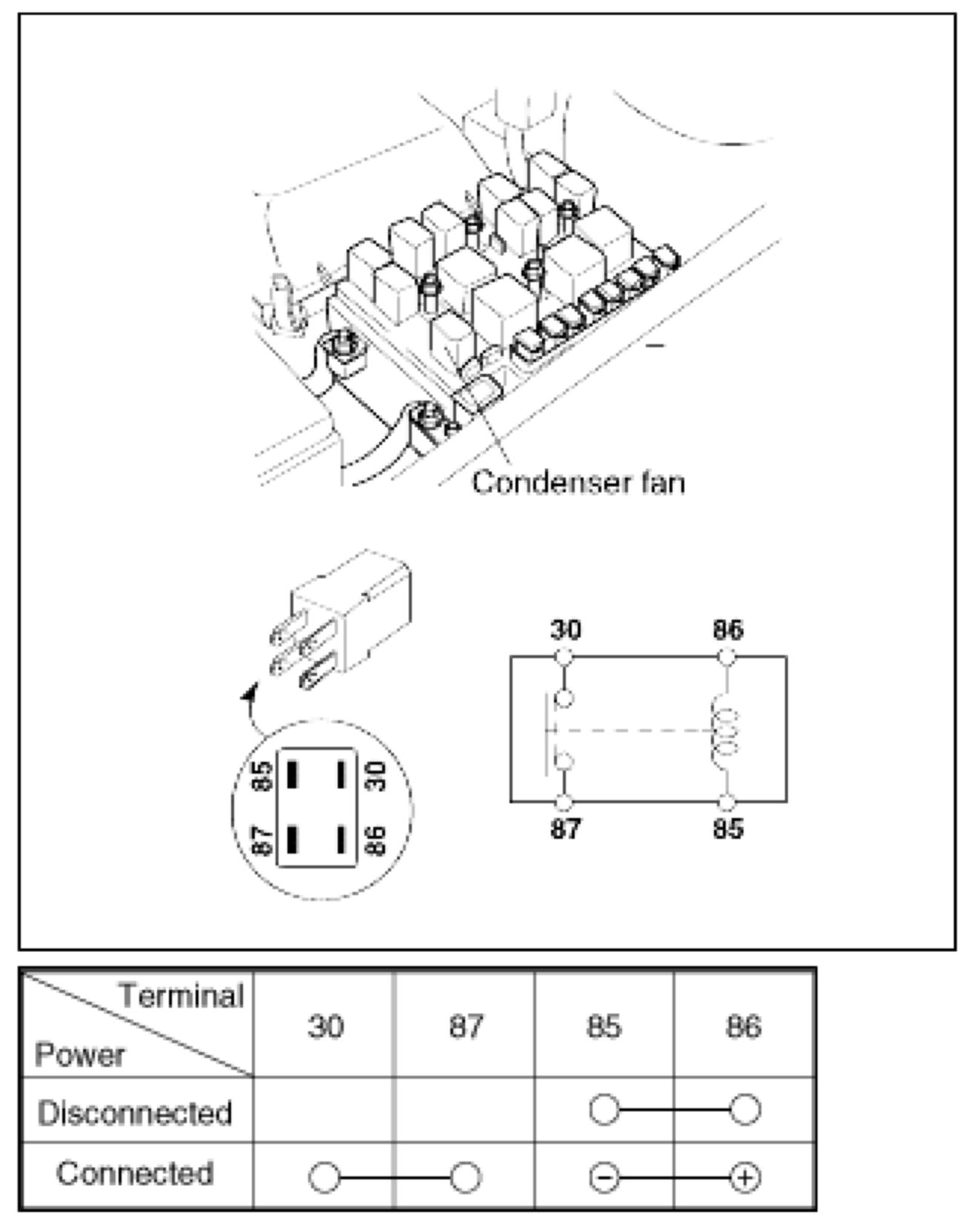 Condenser fan

85 30
87 86

30 86
87 85

| Terminal / Power | 30 | 87 | 85 | 86 |
|---|---|---|---|---|
| Disconnected | | | ○ | ○ |
| Connected | ○ | ○ | ⊖ | ⊕ |