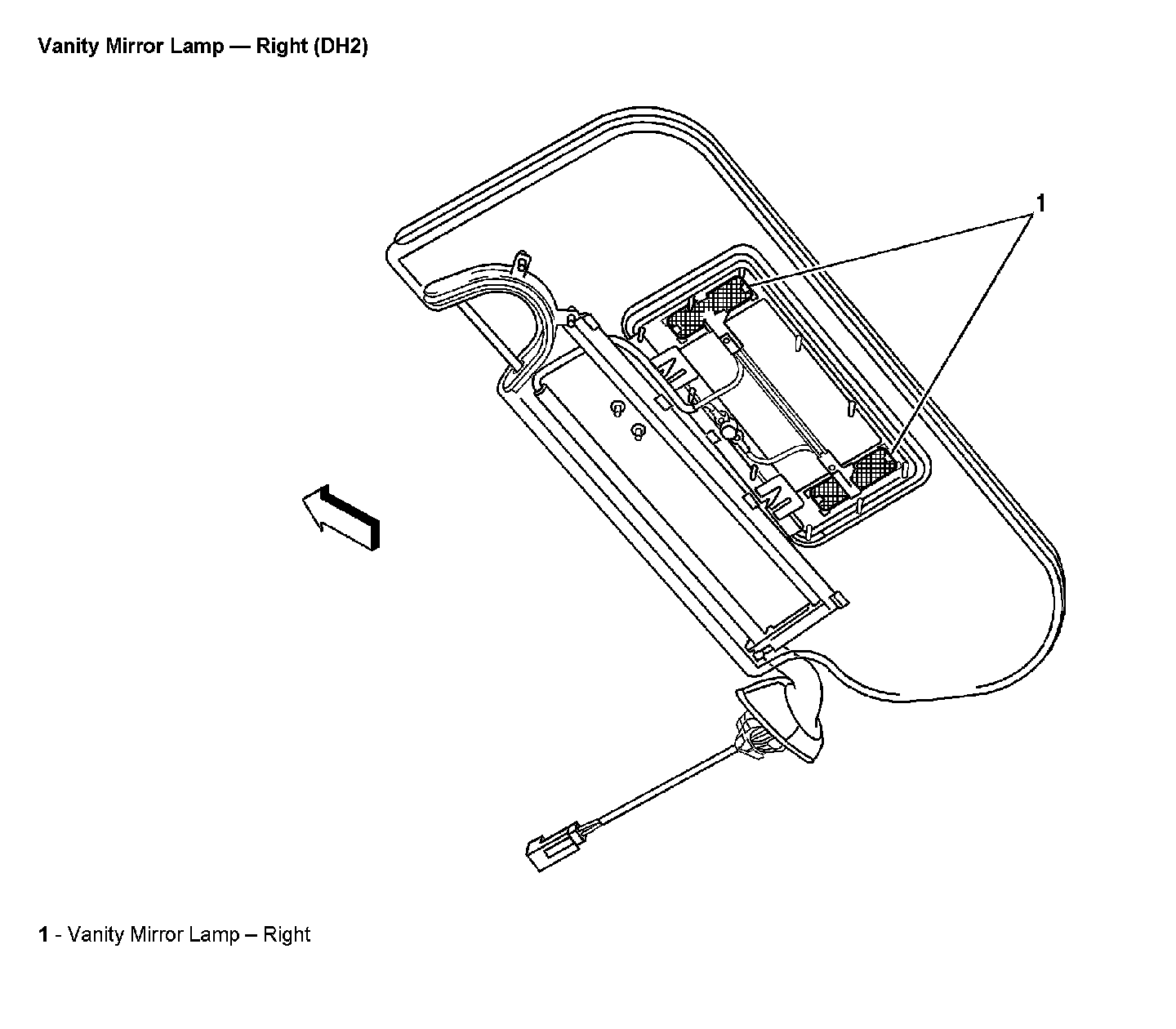 Vanity Mirror Lamp — Right (DH2)

1

1 - Vanity Mirror Lamp – Right