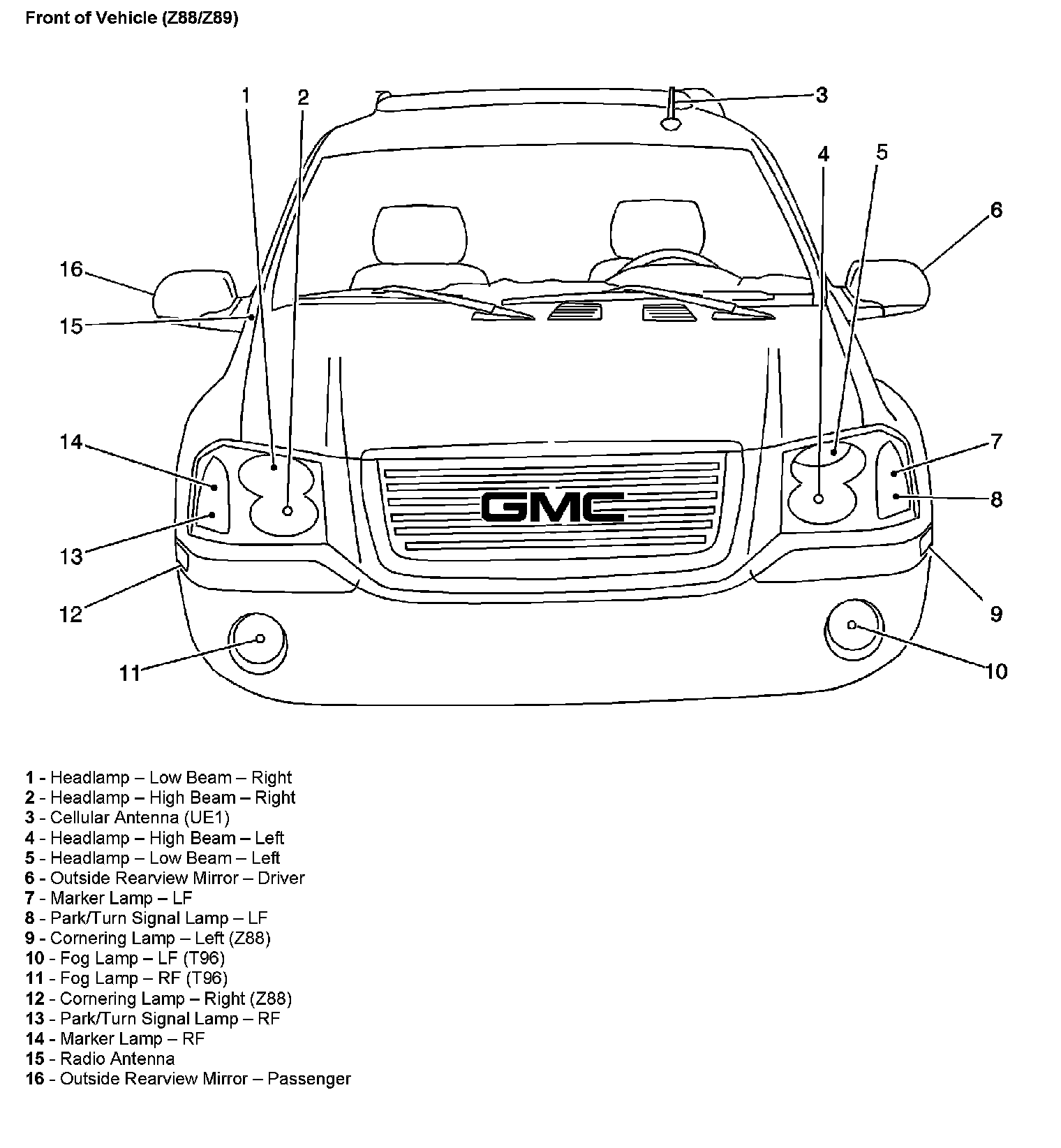 Front of Vehicle (Z88/Z89)

1
2
3
4
5
6
16
15
14
7
8
13
12
9
11
10
GMC

1 - Headlamp – Low Beam – Right
2 - Headlamp – High Beam – Right
3 - Cellular Antenna (UE1)
4 - Headlamp – High Beam – Left
5 - Headlamp – Low Beam – Left
6 - Outside Rearview Mirror – Driver
7 - Marker Lamp – LF
8 - Park/Turn Signal Lamp – LF
9 - Cornering Lamp – Left (Z88)
10 - Fog Lamp – LF (T96)
11 - Fog Lamp – RF (T96)
12 - Cornering Lamp – Right (Z88)
13 - Park/Turn Signal Lamp – RF
14 - Marker Lamp – RF
15 - Radio Antenna
16 - Outside Rearview Mirror – Passenger