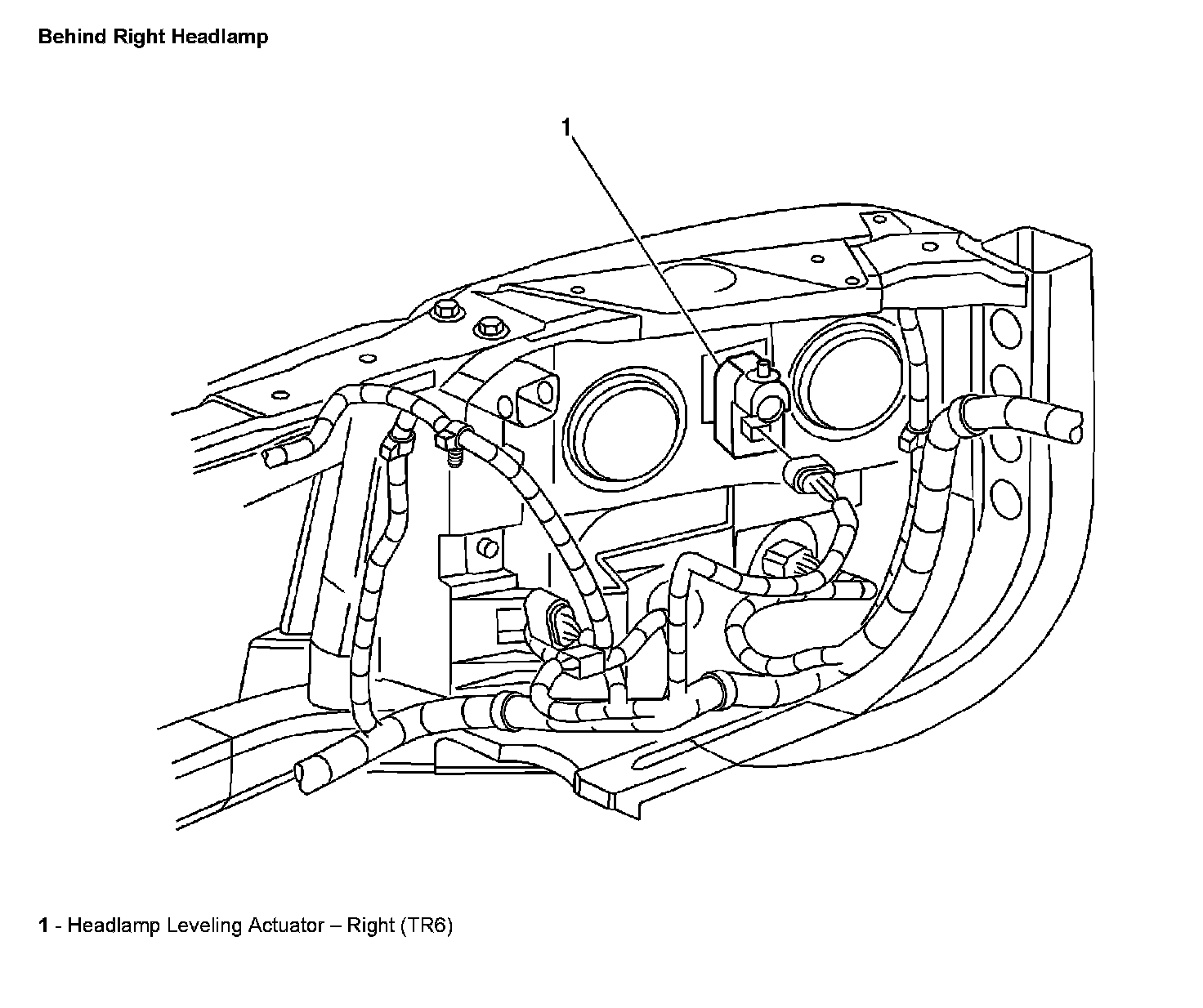 Behind Right Headlamp

1

1 - Headlamp Leveling Actuator – Right (TR6)