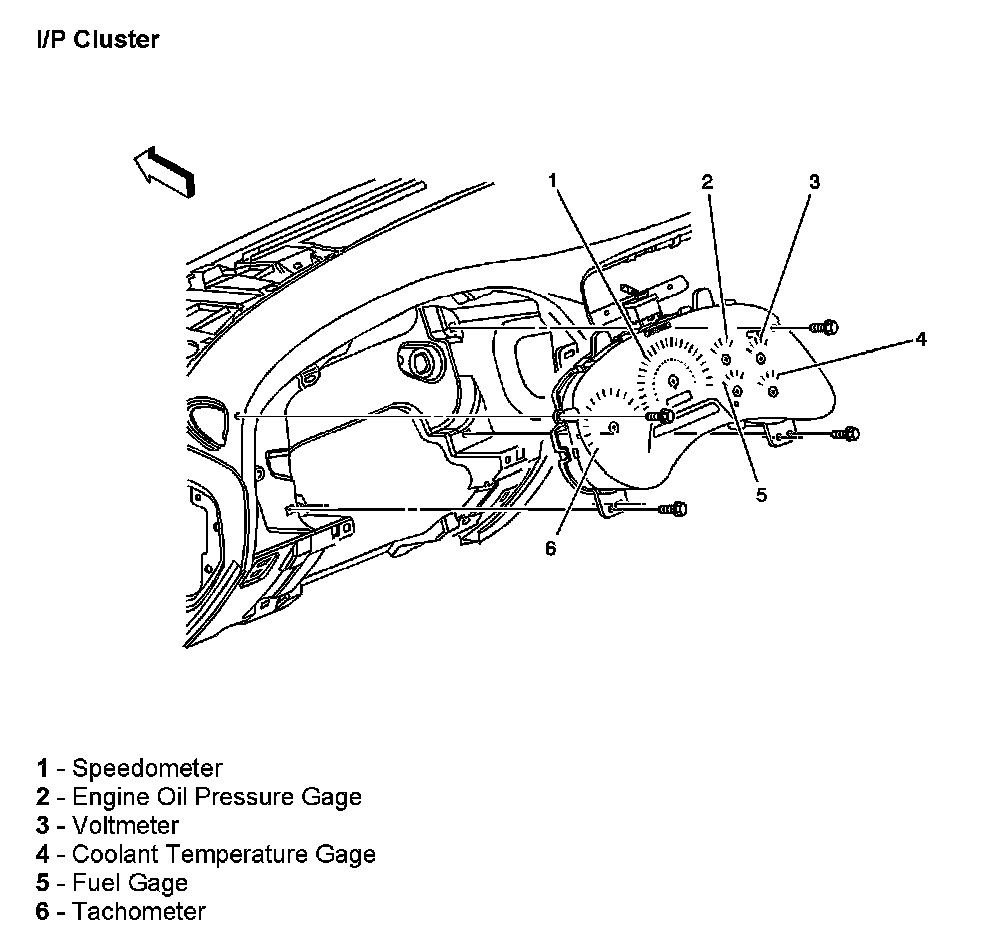 I/P Cluster

1

2

3

4

5

6

1 - Speedometer
2 - Engine Oil Pressure Gage
3 - Voltmeter
4 - Coolant Temperature Gage
5 - Fuel Gage
6 - Tachometer