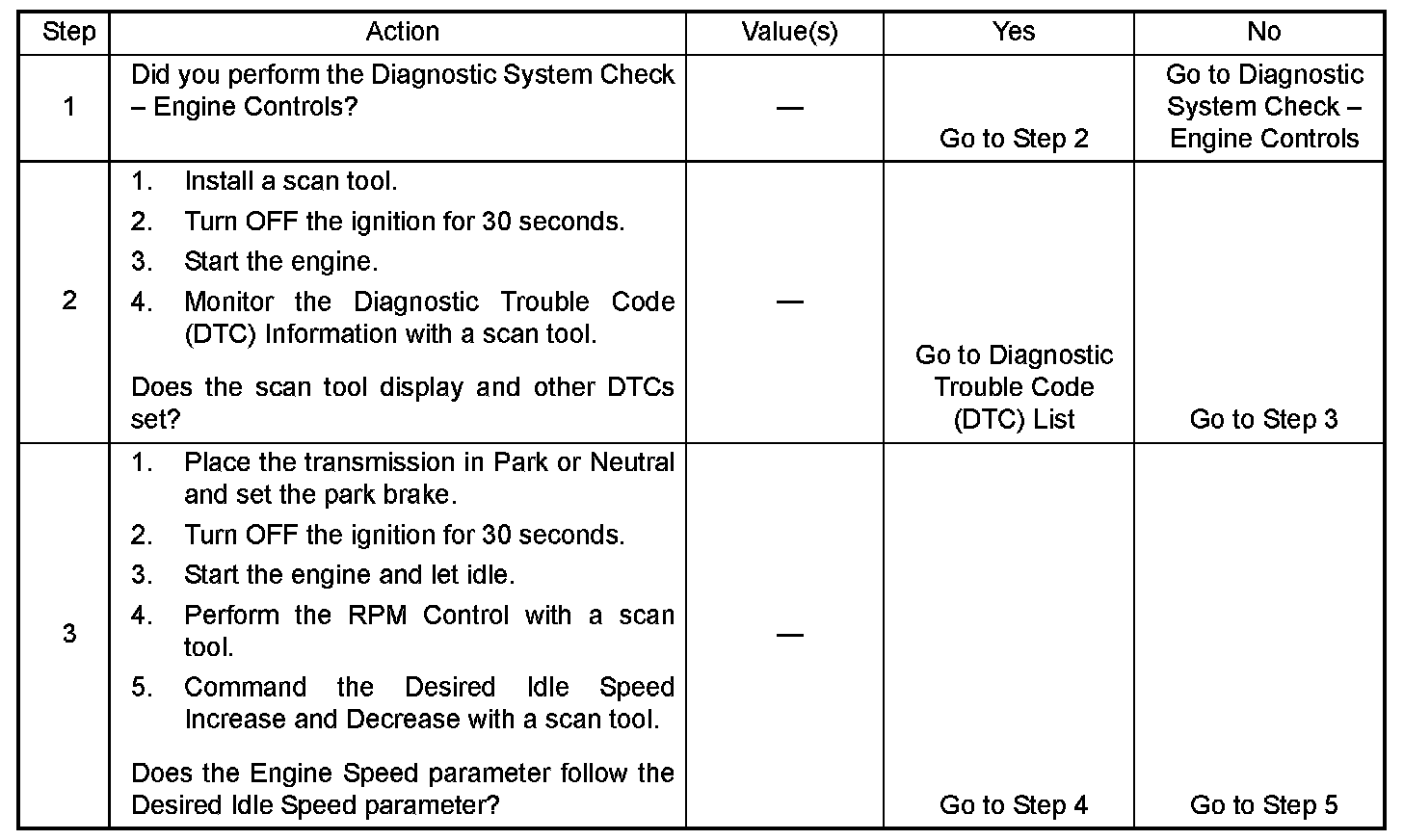 | Step | Action | Value(s) | Yes | No |
|---|---|---|---|---|
| 1 | Did you perform the Diagnostic System Check – Engine Controls? | — | Go to Step 2 | Go to Diagnostic System Check – Engine Controls |
| 2 | 1. Install a scan tool. 2. Turn OFF the ignition for 30 seconds. 3. Start the engine. 4. Monitor the Diagnostic Trouble Code (DTC) Information with a scan tool. Does the scan tool display and other DTCs set? | — | Go to Diagnostic Trouble Code (DTC) List | Go to Step 3 |
| 3 | 1. Place the transmission in Park or Neutral and set the park brake. 2. Turn OFF the ignition for 30 seconds. 3. Start the engine and let idle. 4. Perform the RPM Control with a scan tool. 5. Command the Desired Idle Speed Increase and Decrease with a scan tool. Does the Engine Speed parameter follow the Desired Idle Speed parameter? | — | Go to Step 4 | Go to Step 5 |