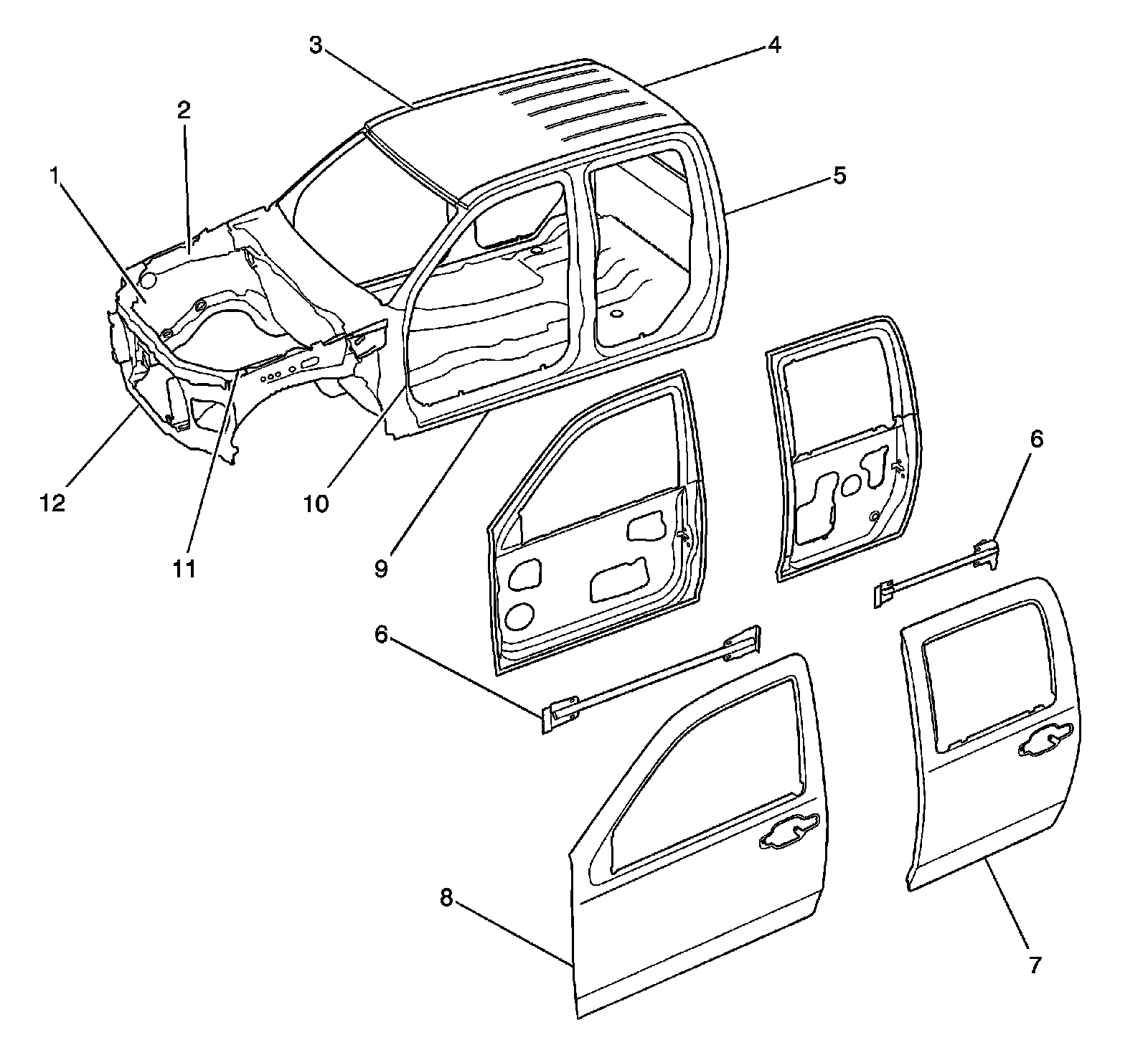 3
4
2
1
5
12
10
11
9
6
6
8
7