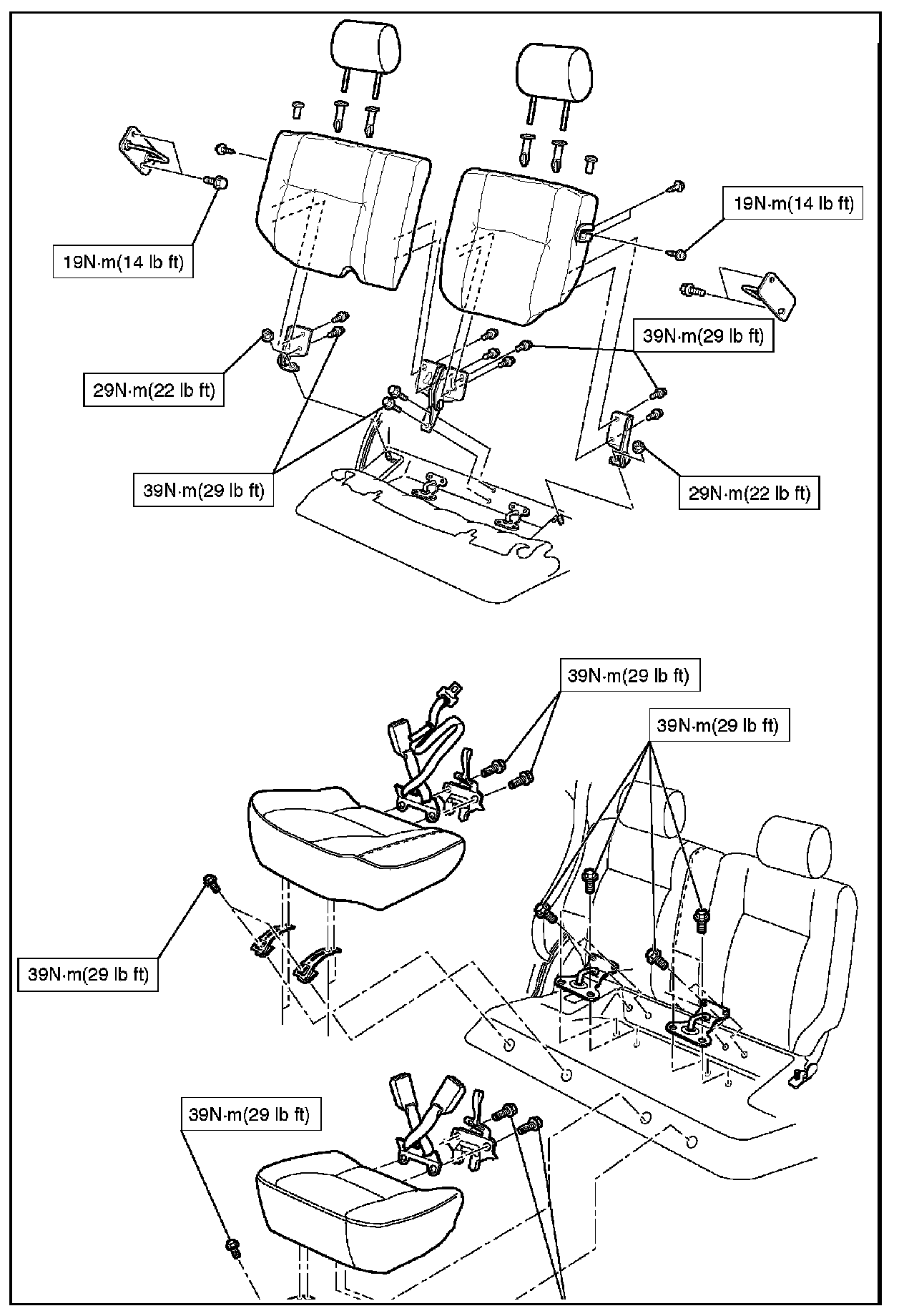 19N·m(14 lb ft)

19N·m(14 lb ft)

39N·m(29 lb ft)

29N·m(22 lb ft)

39N·m(29 lb ft)

29N·m(22 lb ft)

39N·m(29 lb ft)

39N·m(29 lb ft)

39N·m(29 lb ft)

39N·m(29 lb ft)