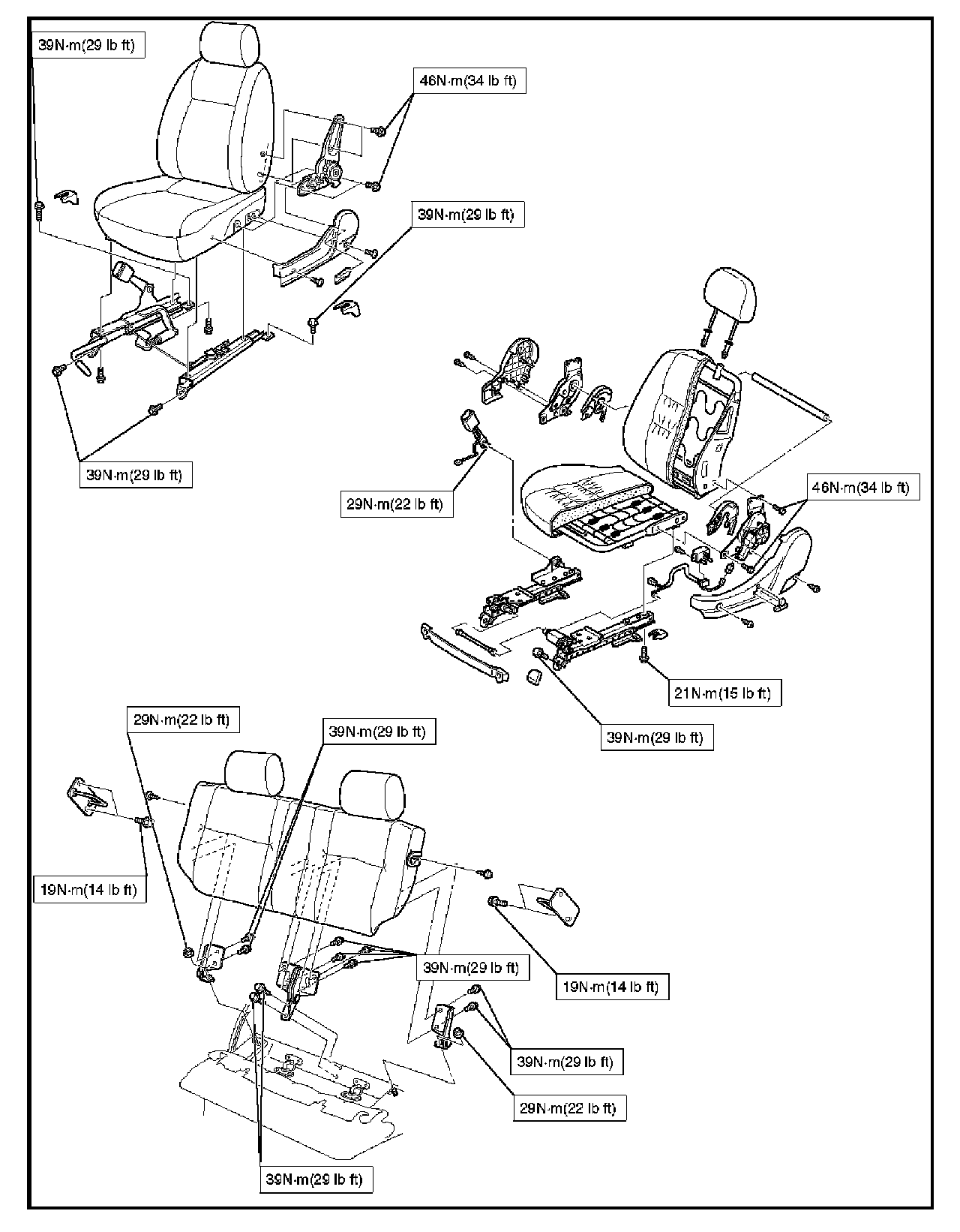 39N·m(29 lb ft)

46N·m(34 lb ft)

39N·m(29 lb ft)

39N·m(29 lb ft)

29N·m(22 lb ft)

46N·m(34 lb ft)

21N·m(15 lb ft)

39N·m(29 lb ft)

29N·m(22 lb ft)

39N·m(29 lb ft)

19N·m(14 lb ft)

39N·m(29 lb ft)

19N·m(14 lb ft)

39N·m(29 lb ft)

29N·m(22 lb ft)

39N·m(29 lb ft)