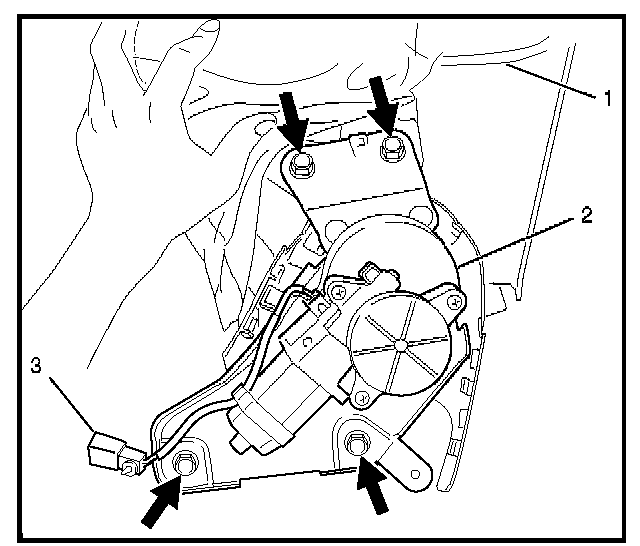 1
2
3