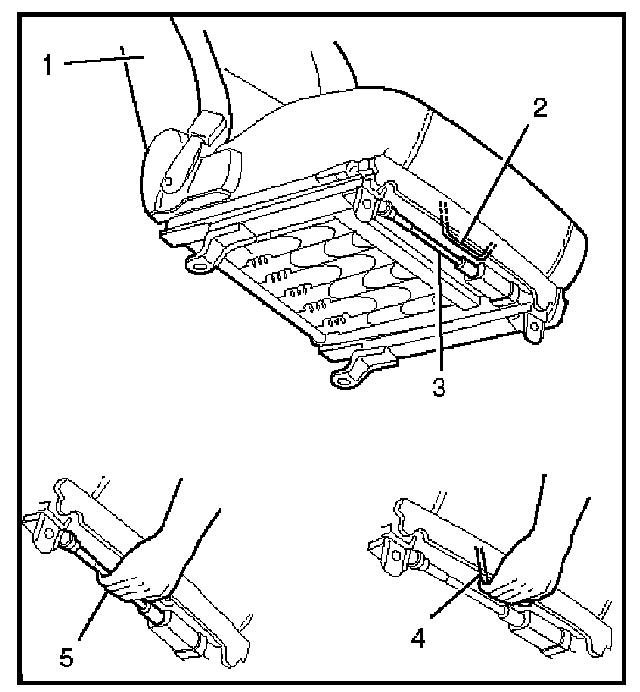 1
2
3
5
4