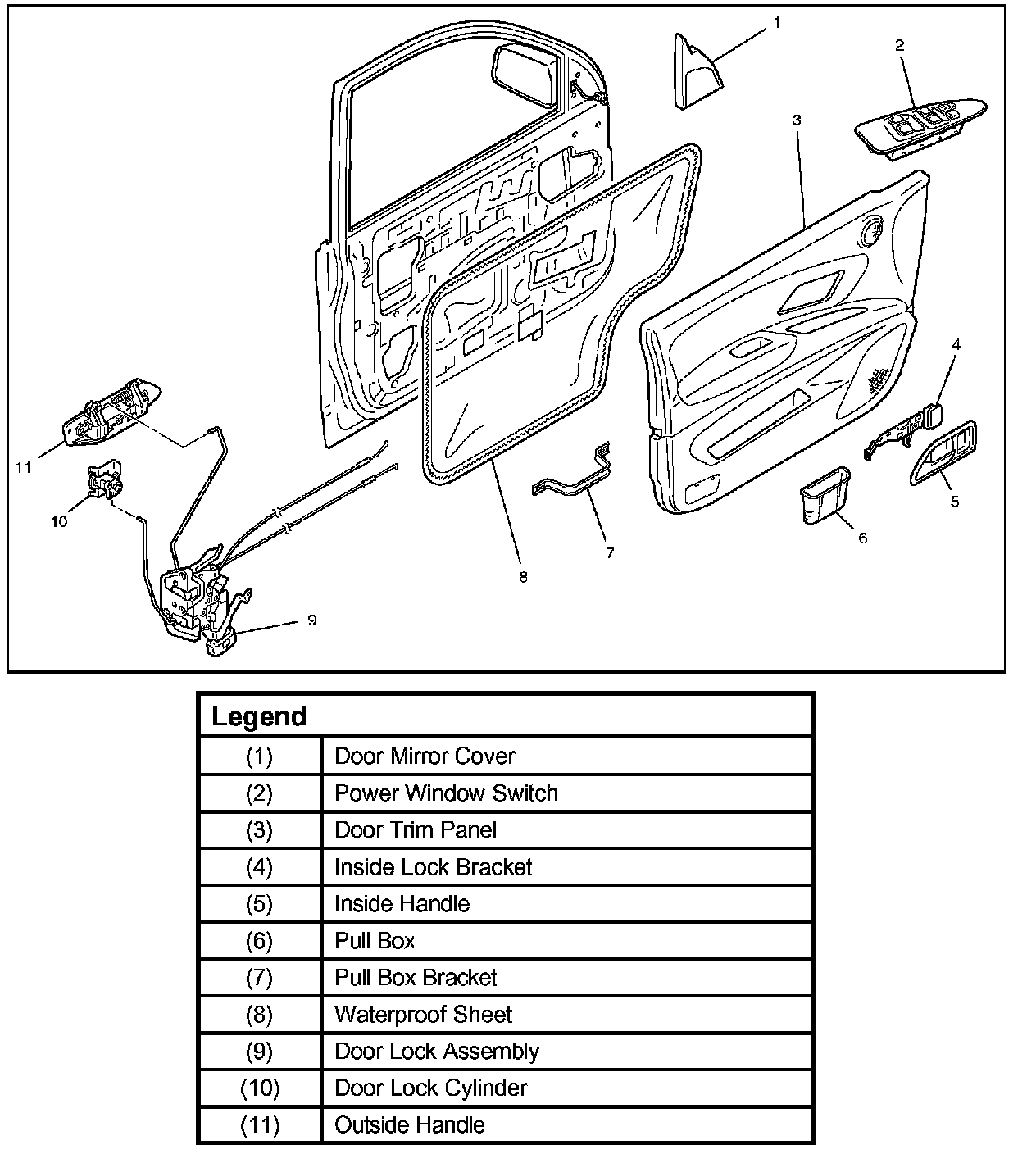 1
2
3
4
5
6
7
8
9
10
11

| Legend | |
|---|---|
| (1) | Door Mirror Cover |
| (2) | Power Window Switch |
| (3) | Door Trim Panel |
| (4) | Inside Lock Bracket |
| (5) | Inside Handle |
| (6) | Pull Box |
| (7) | Pull Box Bracket |
| (8) | Waterproof Sheet |
| (9) | Door Lock Assembly |
| (10) | Door Lock Cylinder |
| (11) | Outside Handle |