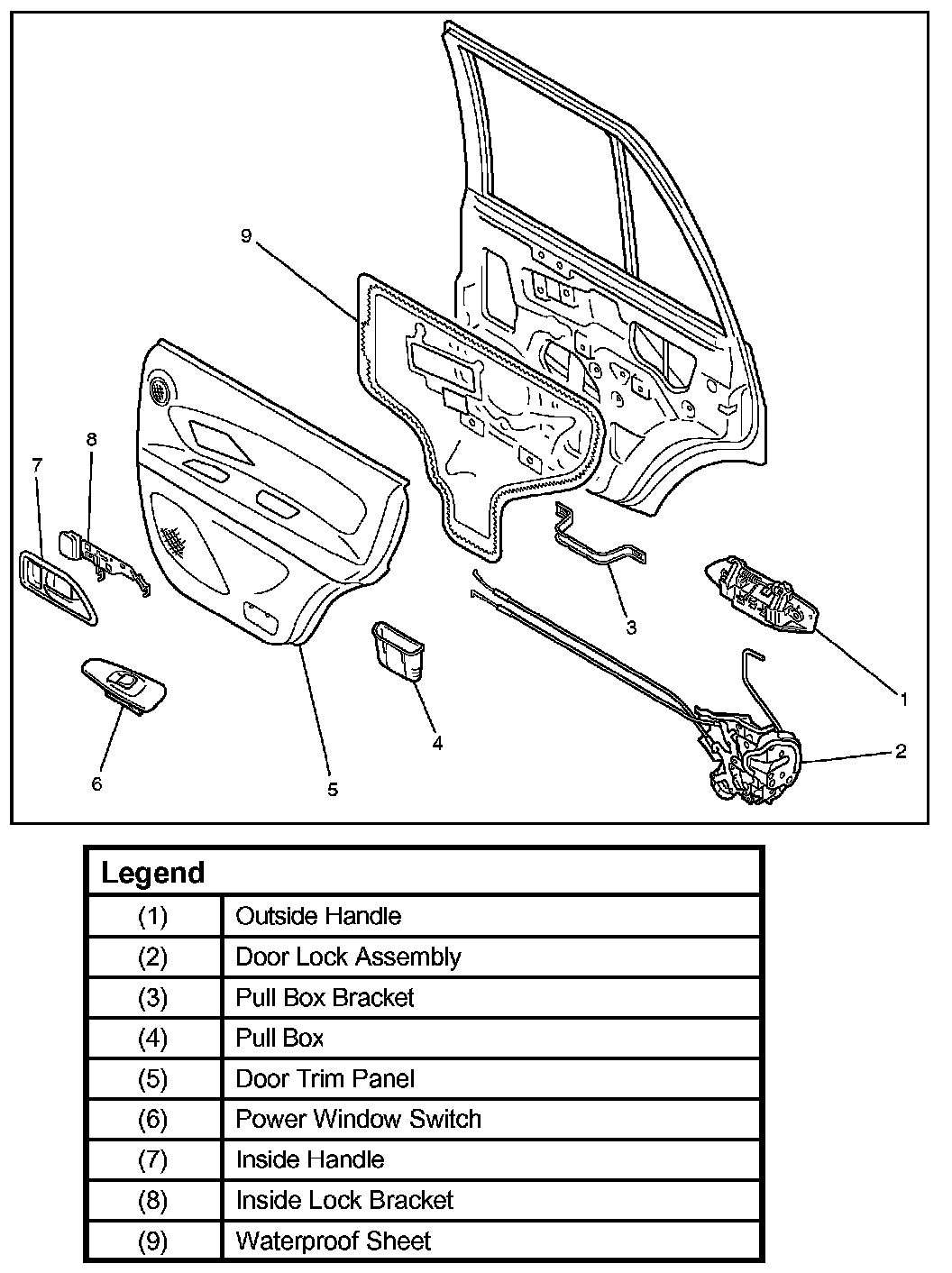 9

8

7

3

1

2

4

6

5

| Legend | |
|---|---|
| (1) | Outside Handle |
| (2) | Door Lock Assembly |
| (3) | Pull Box Bracket |
| (4) | Pull Box |
| (5) | Door Trim Panel |
| (6) | Power Window Switch |
| (7) | Inside Handle |
| (8) | Inside Lock Bracket |
| (9) | Waterproof Sheet |