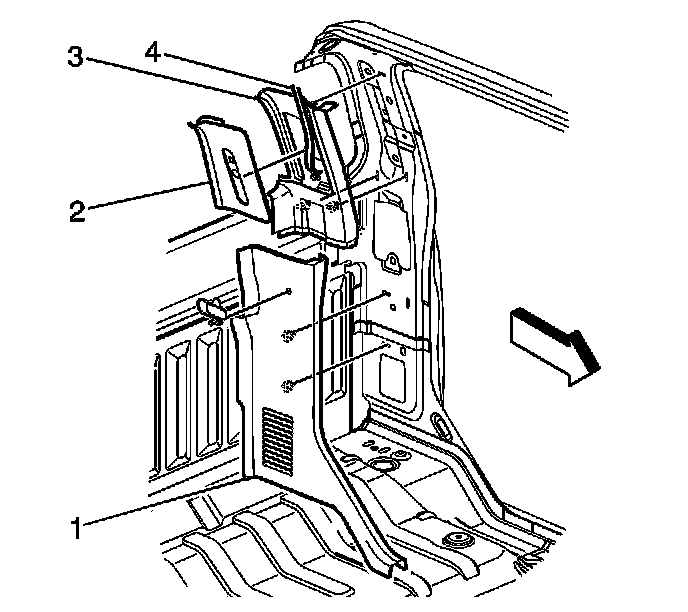 3
4
2
1