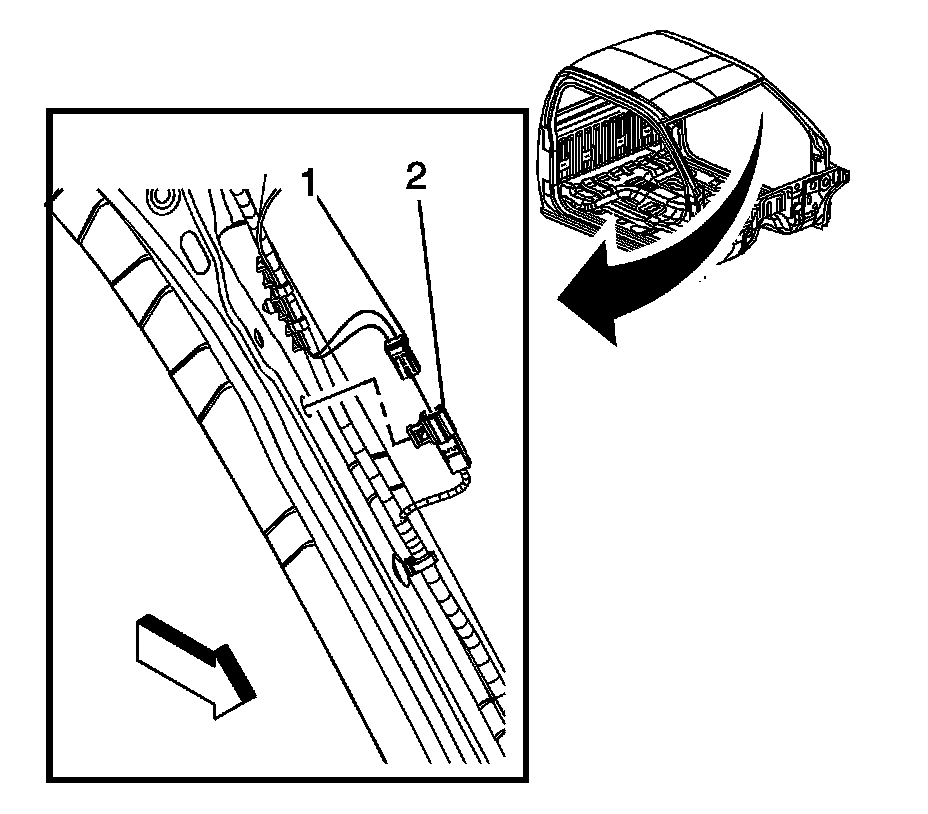 1
2