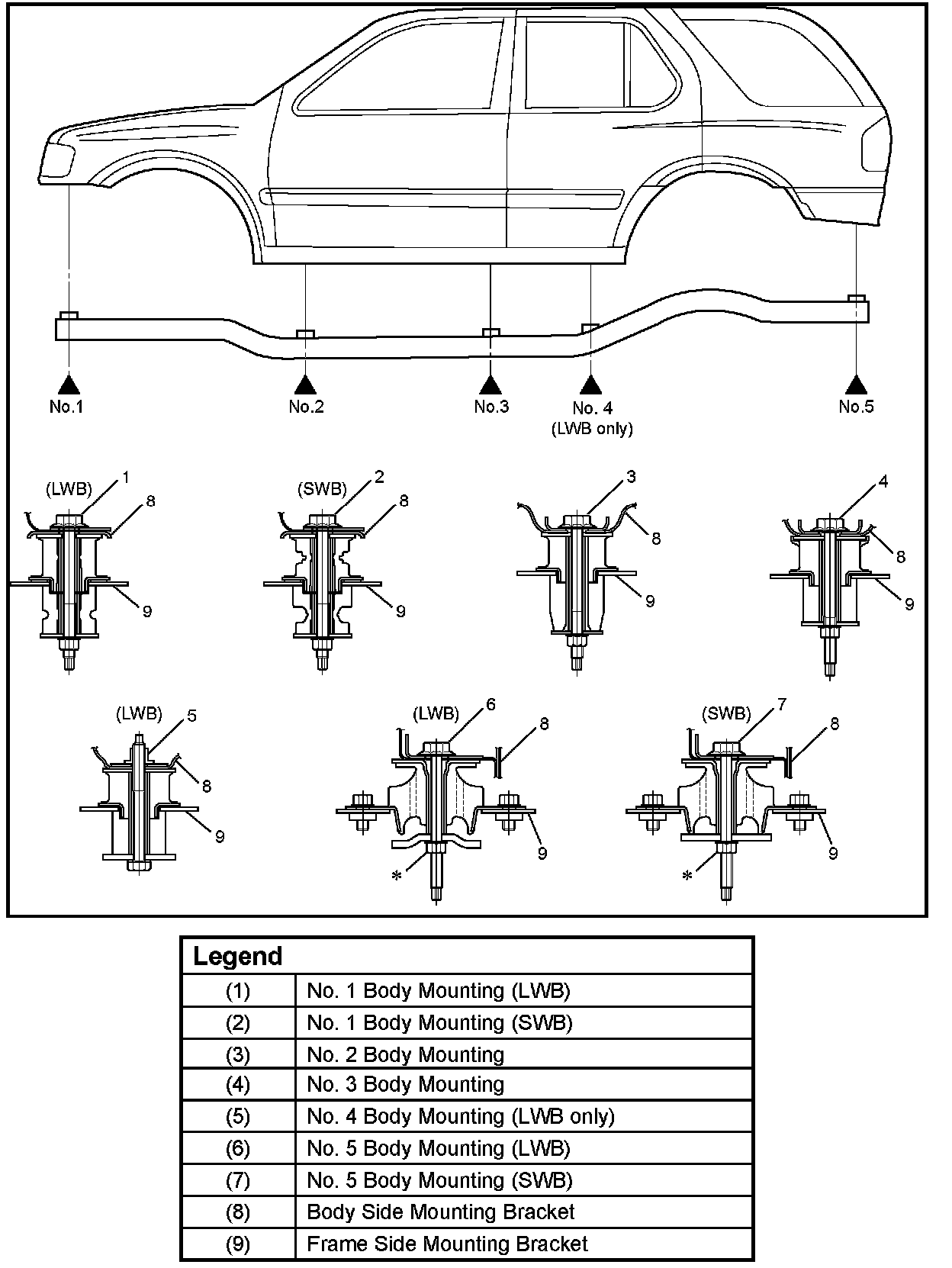 No.1

No.2

No.3

No. 4
(LWB only)

No.5

(LWB) 1
8
9

(SWB) 2
8
9

3
8
9

4
8
9

(LWB) 5
8
9

(LWB) 6
8
9
*

(SWB) 7
8
9
*

| Legend | |
|---|---|
| (1) | No. 1 Body Mounting (LWB) |
| (2) | No. 1 Body Mounting (SWB) |
| (3) | No. 2 Body Mounting |
| (4) | No. 3 Body Mounting |
| (5) | No. 4 Body Mounting (LWB only) |
| (6) | No. 5 Body Mounting (LWB) |
| (7) | No. 5 Body Mounting (SWB) |
| (8) | Body Side Mounting Bracket |
| (9) | Frame Side Mounting Bracket |