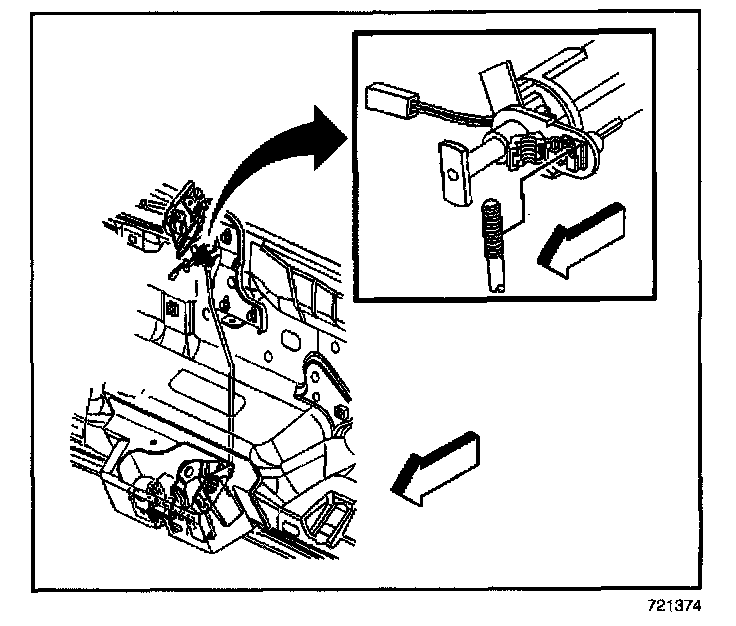 721374