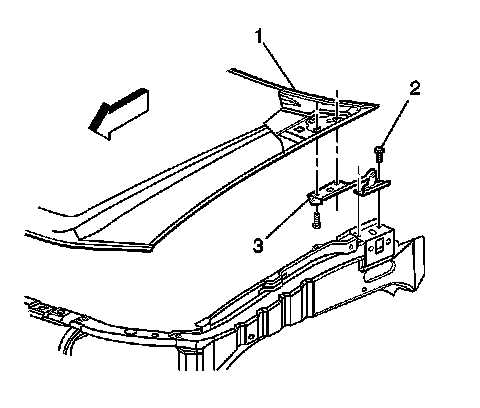 1
2
3