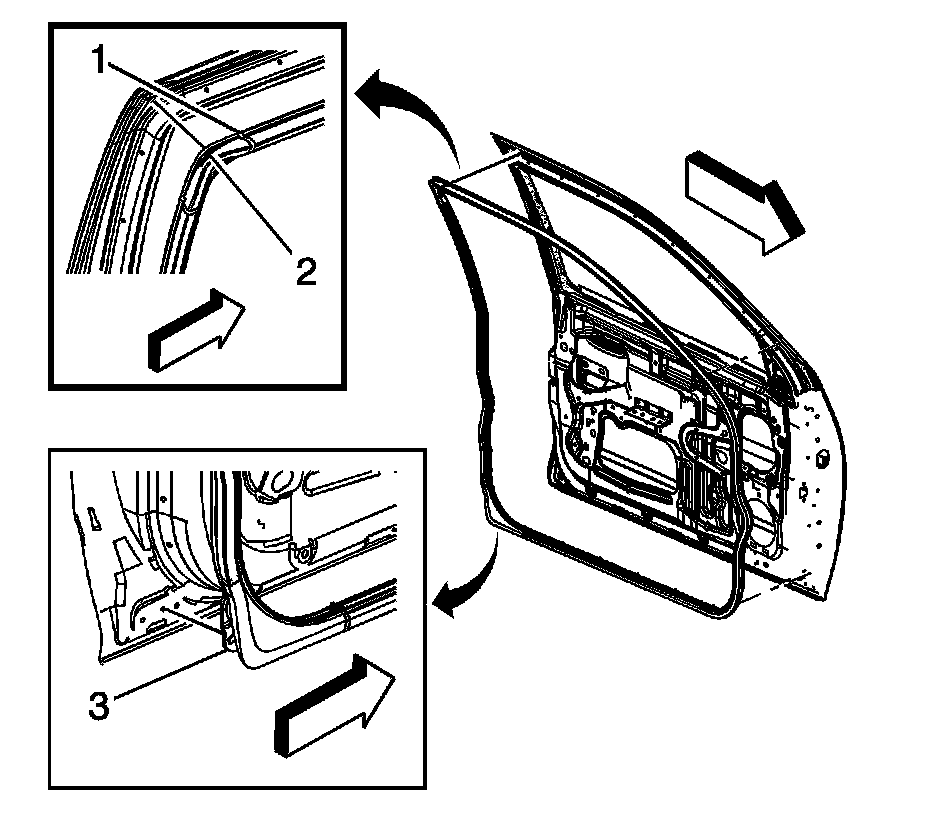 1
2
3