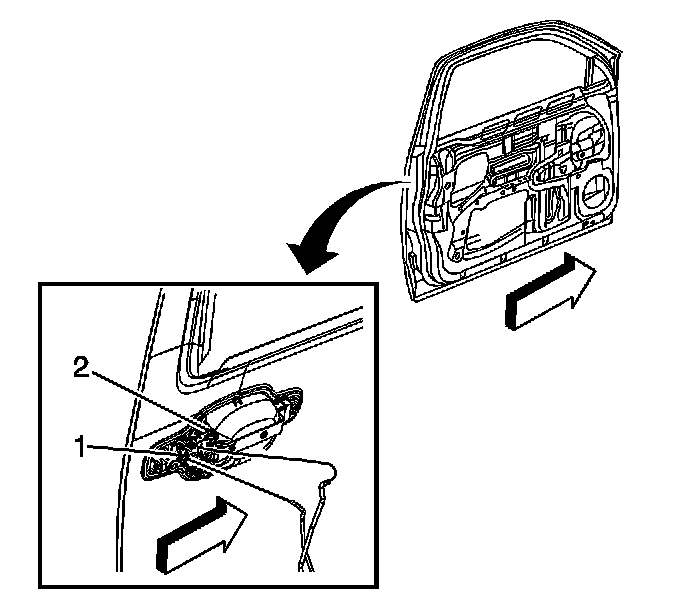 2
1