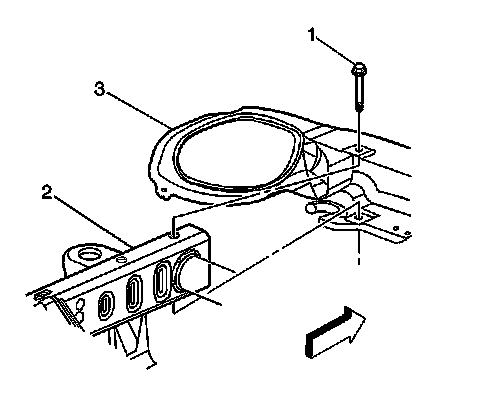 1

3

2