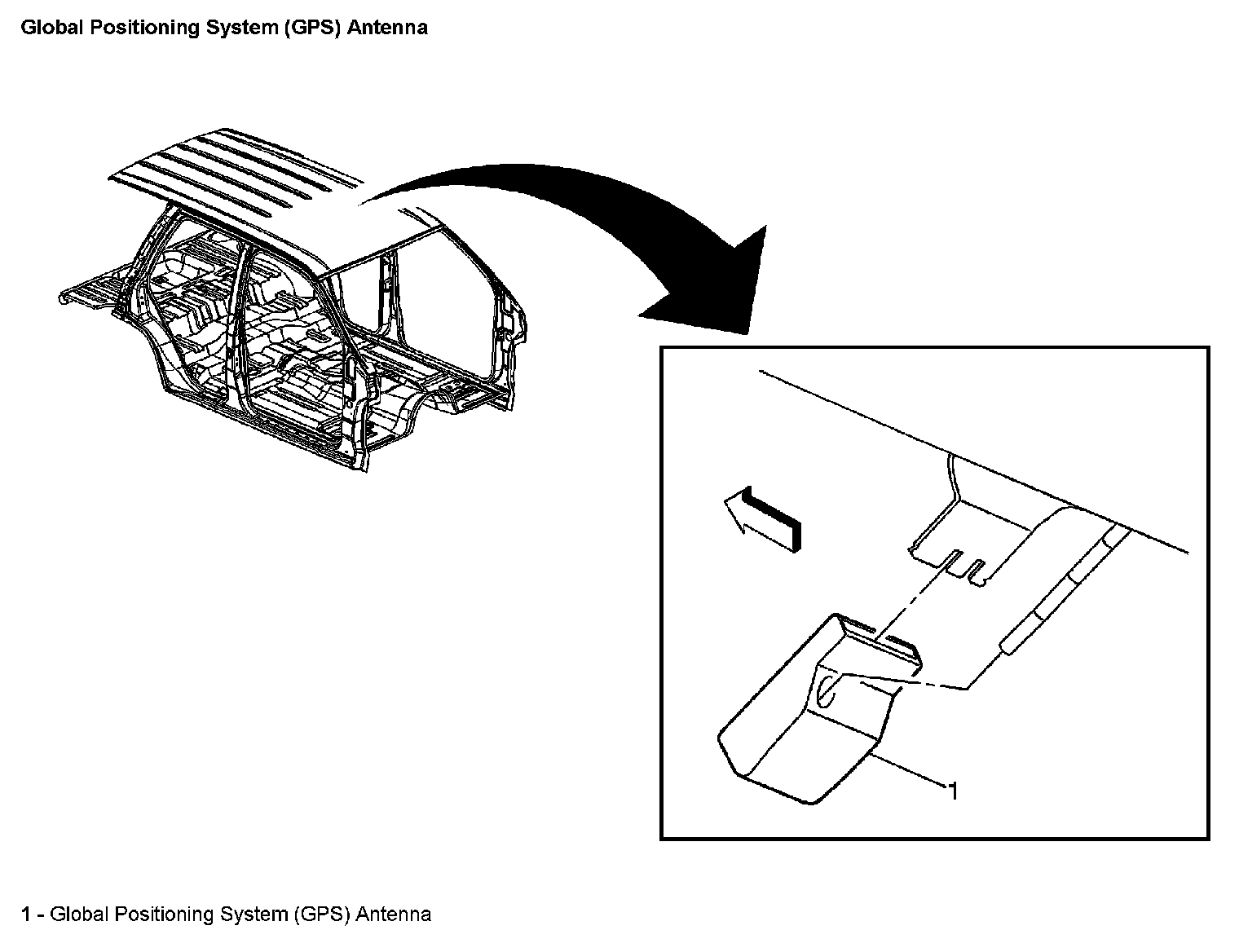 Global Positioning System (GPS) Antenna

1

1 - Global Positioning System (GPS) Antenna