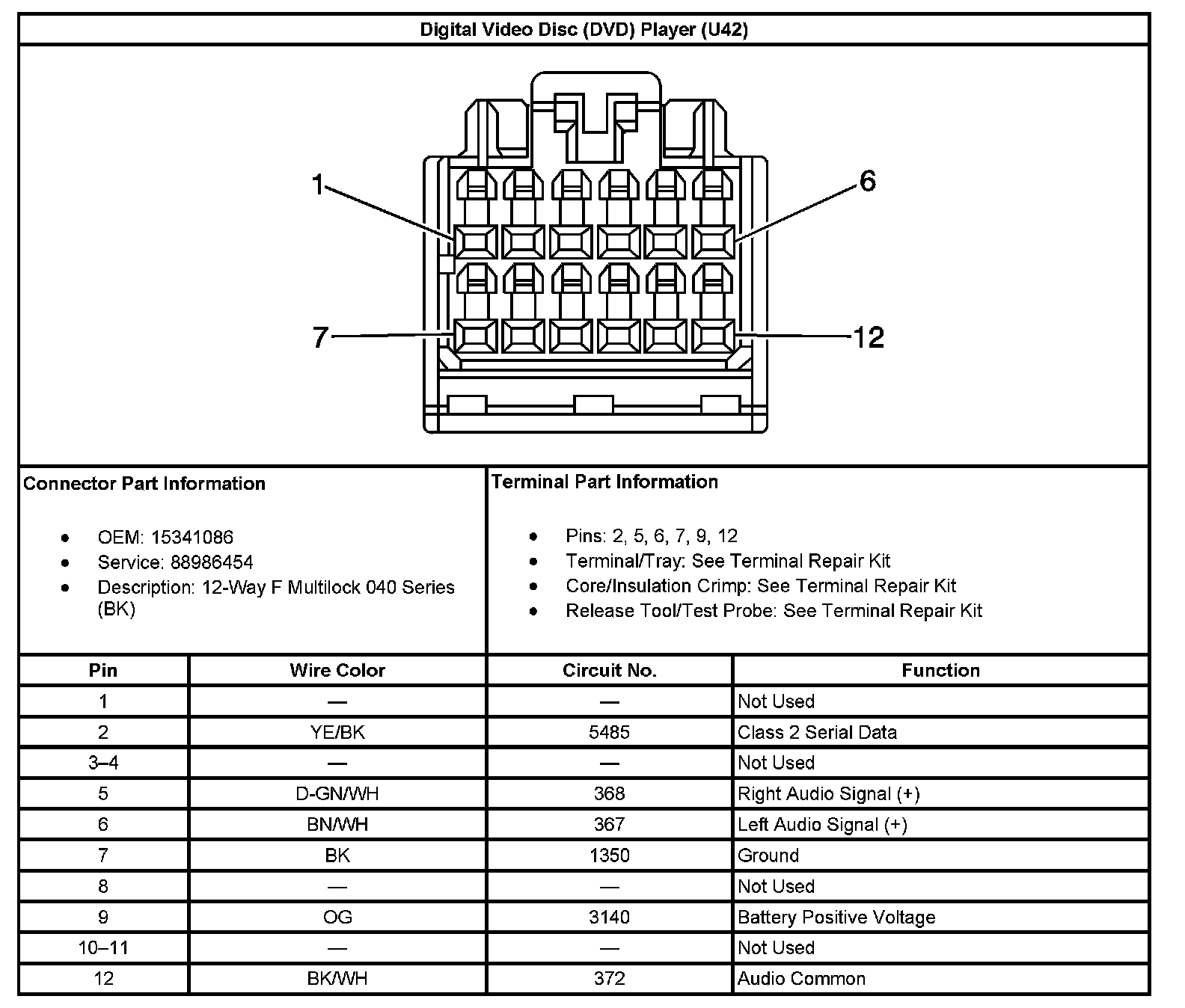 Digital Video Disc (DVD) Player (U42)

1
6
7
12

Connector Part Information

- OEM: 15341086
- Service: 88986454
- Description: 12-Way F Multilock 040 Series (BK)

Terminal Part Information

- Pins: 2, 5, 6, 7, 9, 12
- Terminal/Tray: See Terminal Repair Kit
- Core/Insulation Crimp: See Terminal Repair Kit
- Release Tool/Test Probe: See Terminal Repair Kit

| Pin | Wire Color | Circuit No. | Function |
|---|---|---|---|
| 1 | — | — | Not Used |
| 2 | YE/BK | 5485 | Class 2 Serial Data |
| 3–4 | — | — | Not Used |
| 5 | D-GN/WH | 368 | Right Audio Signal (+) |
| 6 | BN/WH | 367 | Left Audio Signal (+) |
| 7 | BK | 1350 | Ground |
| 8 | — | — | Not Used |
| 9 | OG | 3140 | Battery Positive Voltage |
| 10–11 | — | — | Not Used |
| 12 | BK/WH | 372 | Audio Common |