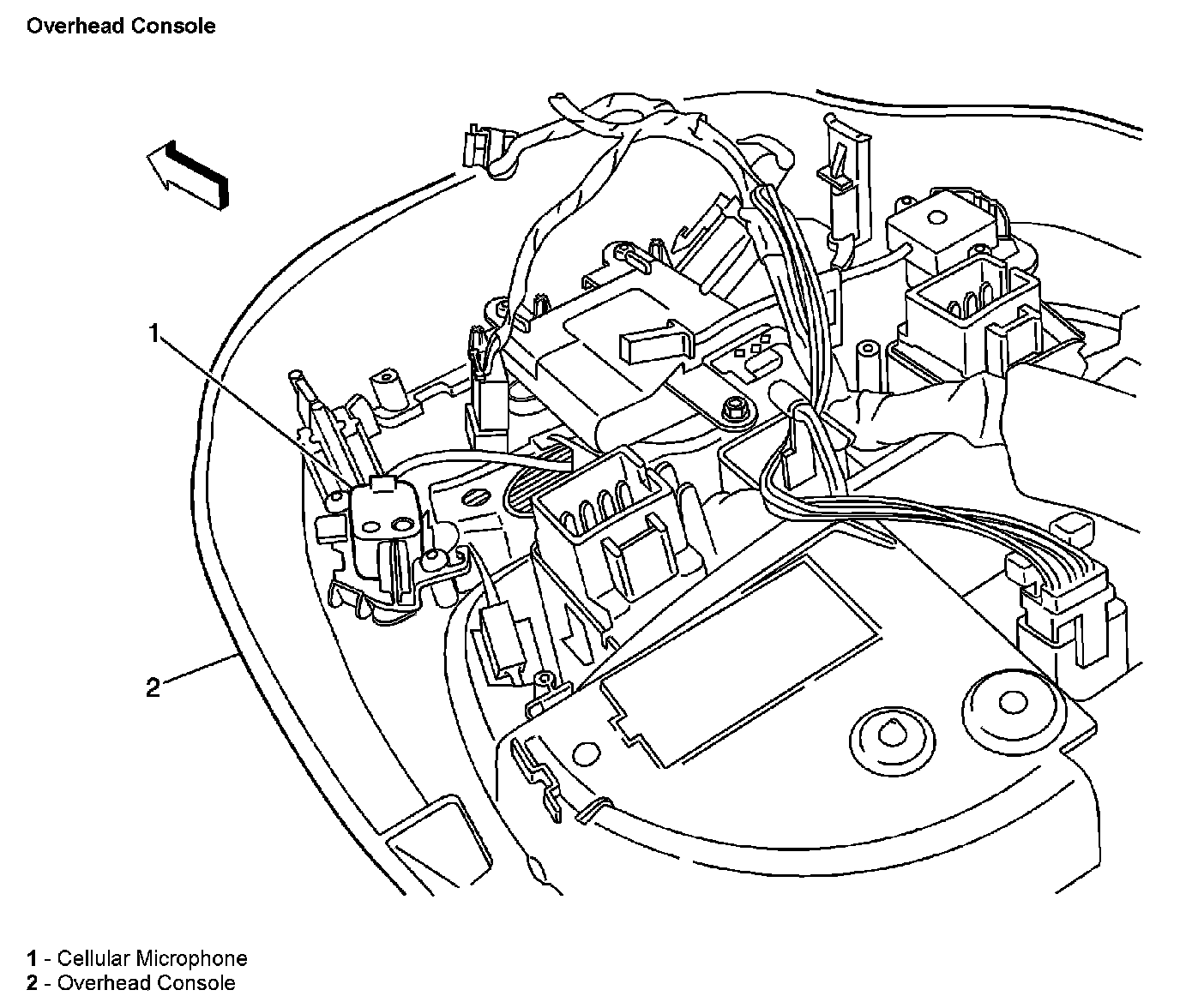 Overhead Console

1

2

1 - Cellular Microphone
2 - Overhead Console