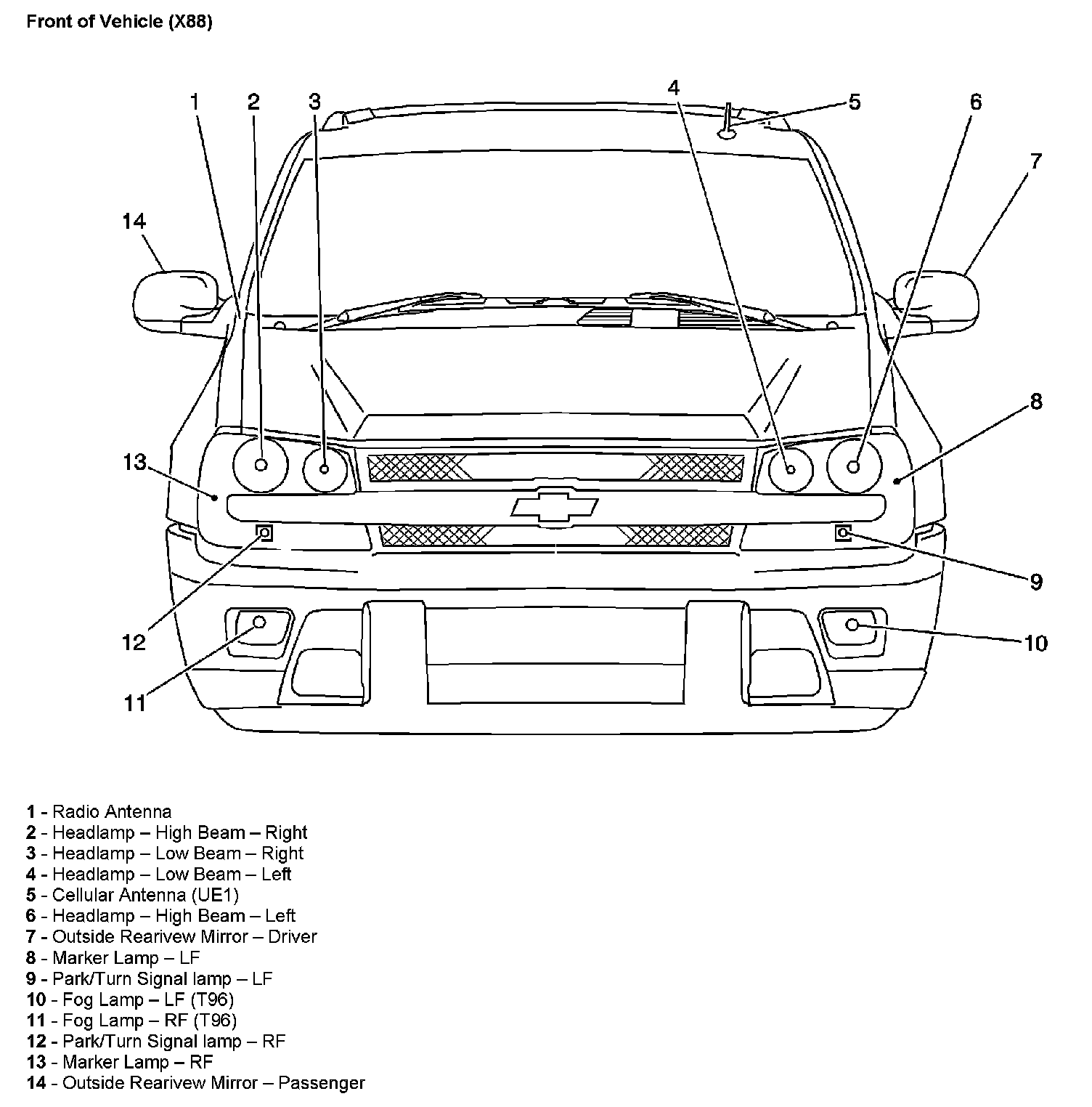 Front of Vehicle (X88)

1
2
3
4
5
6
7
14
8
13
9
12
10
11

1 - Radio Antenna
2 - Headlamp – High Beam – Right
3 - Headlamp – Low Beam – Right
4 - Headlamp – Low Beam – Left
5 - Cellular Antenna (UE1)
6 - Headlamp – High Beam – Left
7 - Outside Rearivew Mirror – Driver
8 - Marker Lamp – LF
9 - Park/Turn Signal lamp – LF
10 - Fog Lamp – LF (T96)
11 - Fog Lamp – RF (T96)
12 - Park/Turn Signal lamp – RF
13 - Marker Lamp – RF
14 - Outside Rearivew Mirror – Passenger