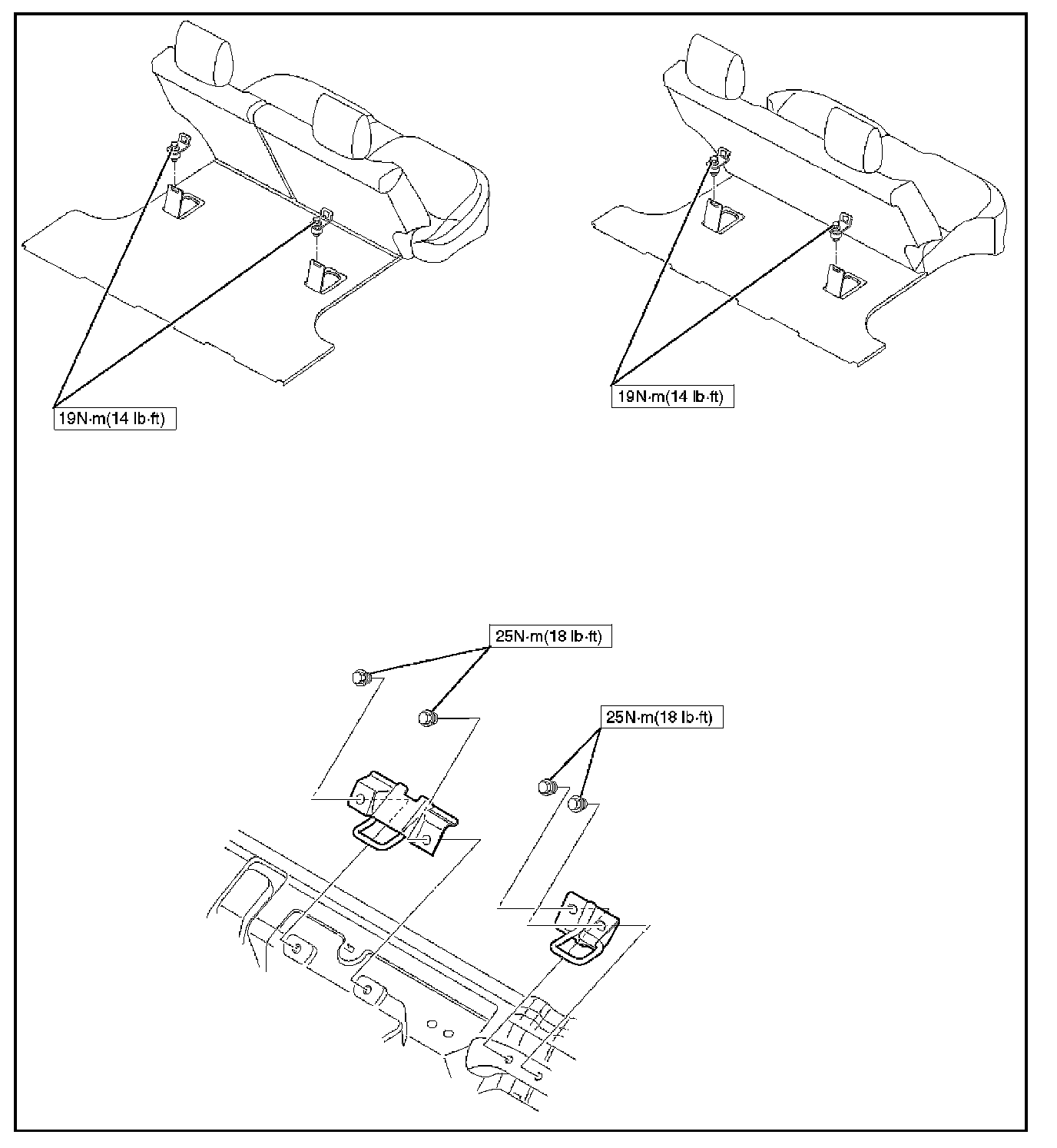 19N·m(14 lb·ft)

19N·m(14 lb·ft)

25N·m(18 lb·ft)

25N·m(18 lb·ft)