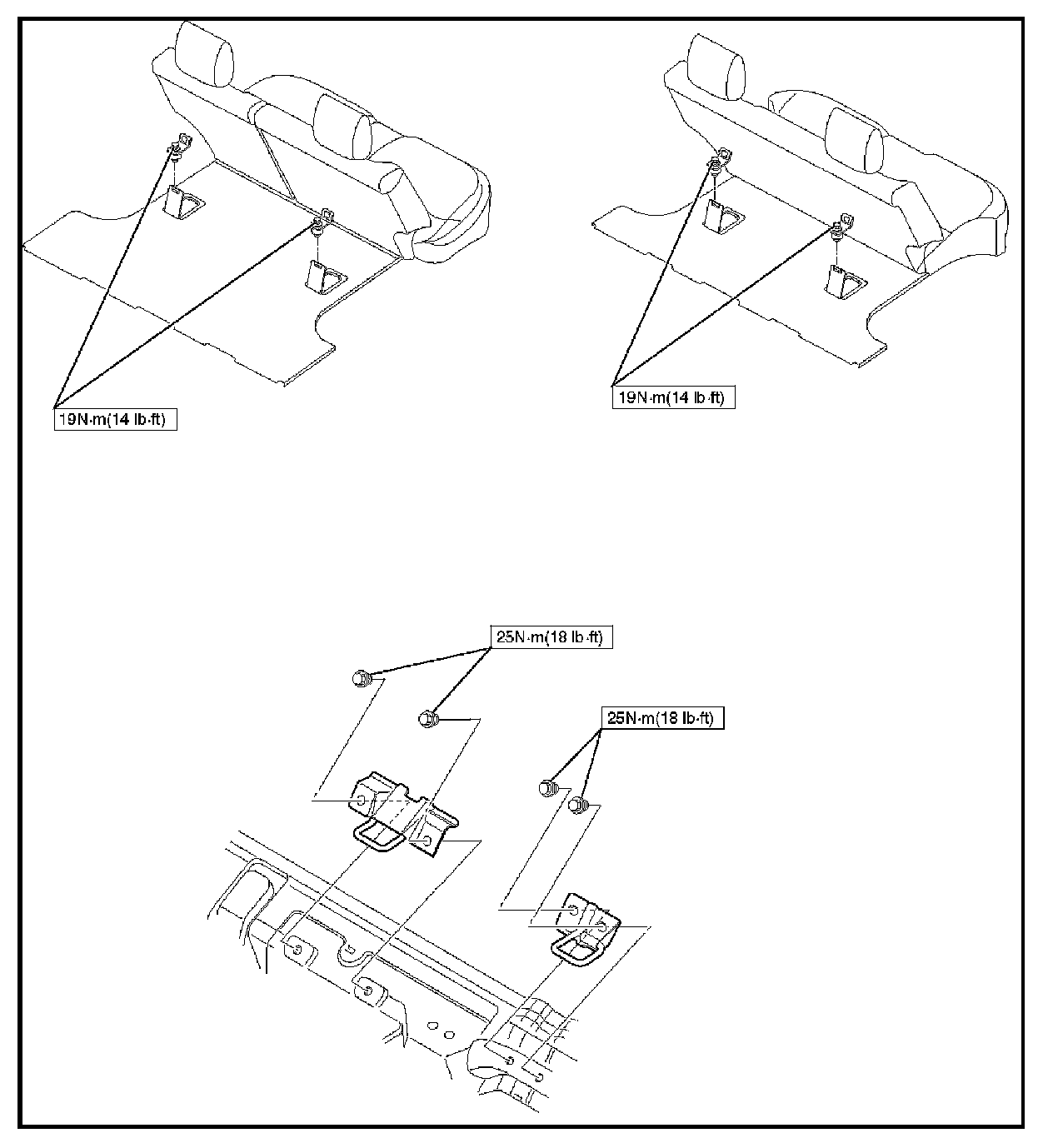 19N·m(14 lb·ft)

19N·m(14 lb·ft)

25N·m(18 lb·ft)

25N·m(18 lb·ft)