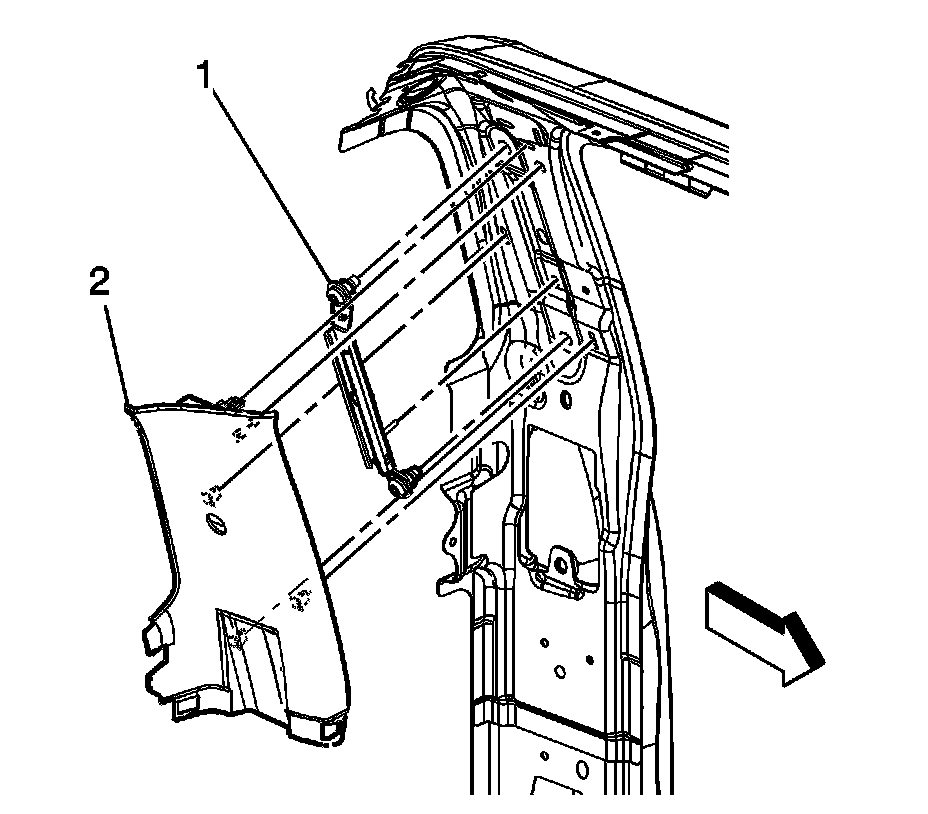 1

2