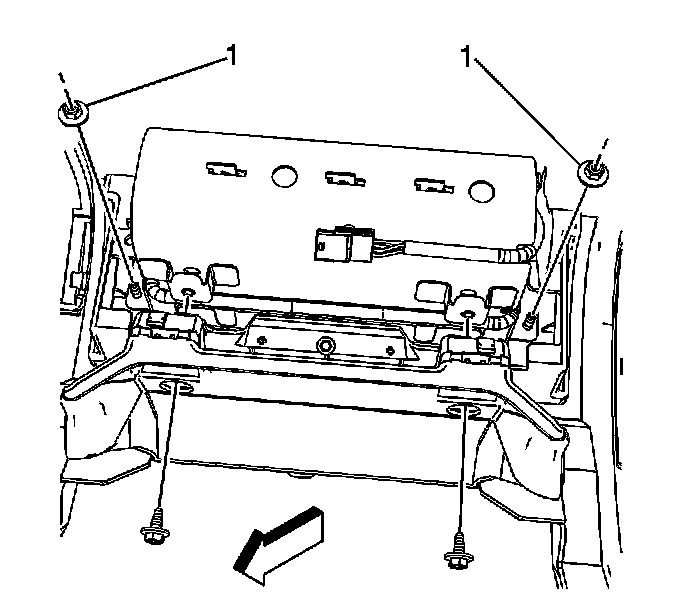 1

1