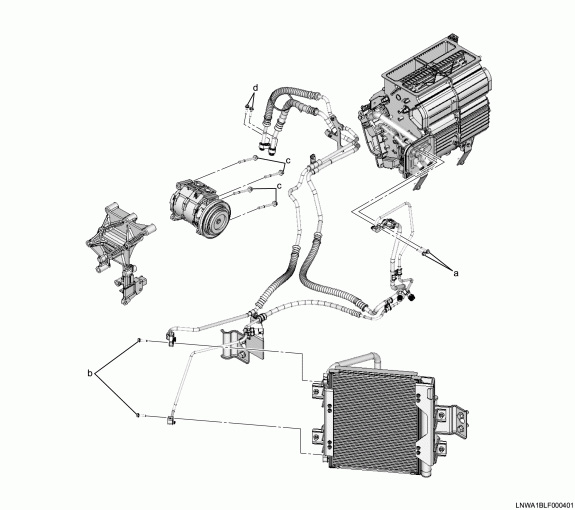 d

c

c

a

b

LNWA1BLF000401