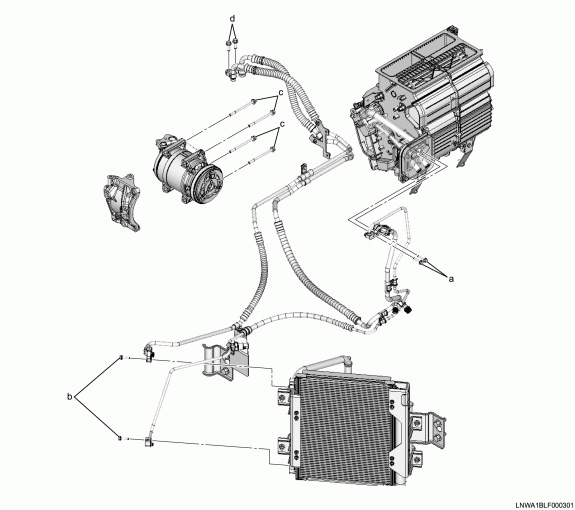 d
c
c
a
b
LNWA1BLF000301