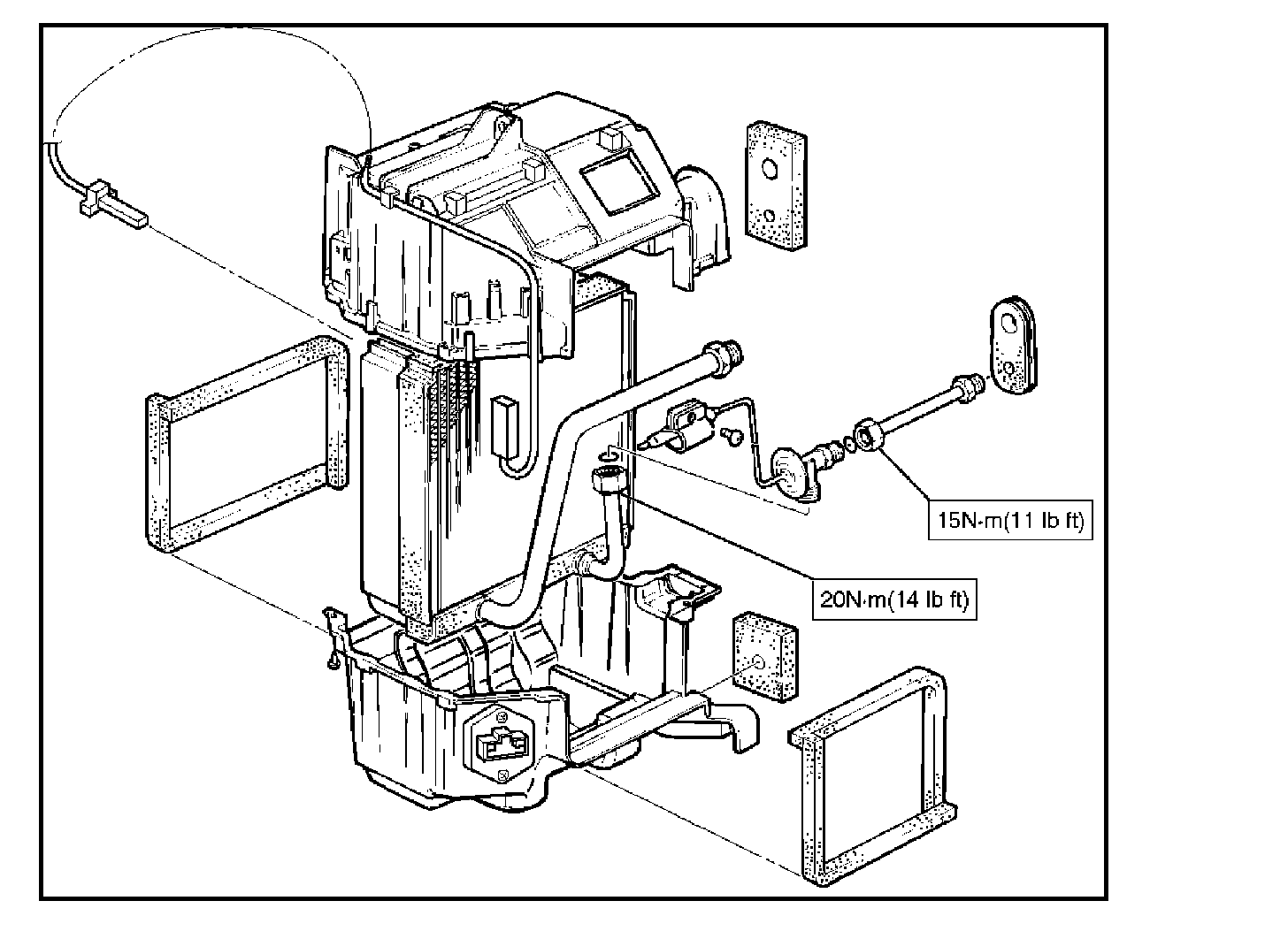 15N·m(11 lb ft)

20N·m(14 lb ft)