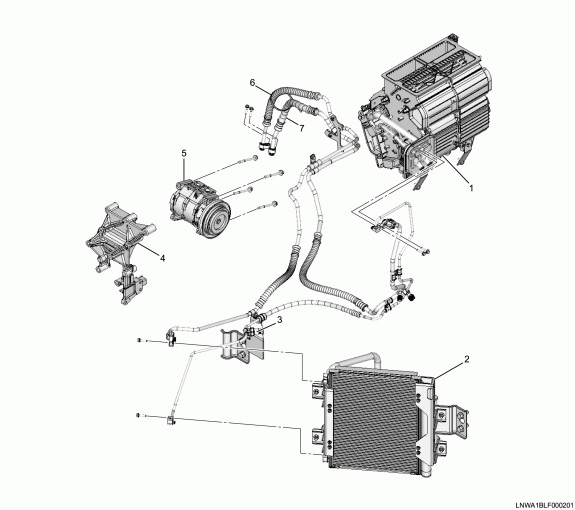 6
7
5
1
4
3
2
LNWA1BLF000201