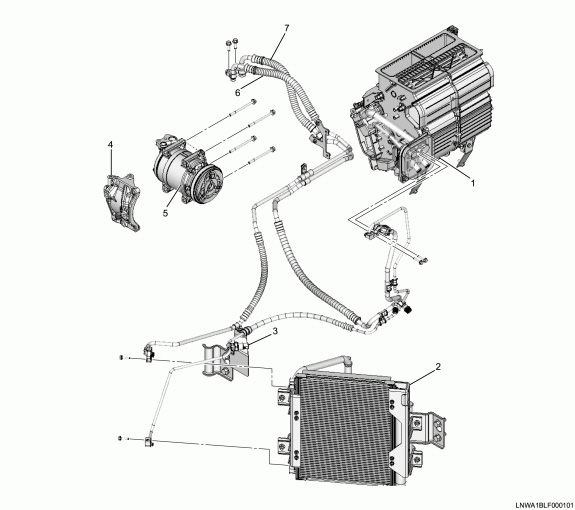 7
6
4
5
1
3
2
LNWA1BLF000101