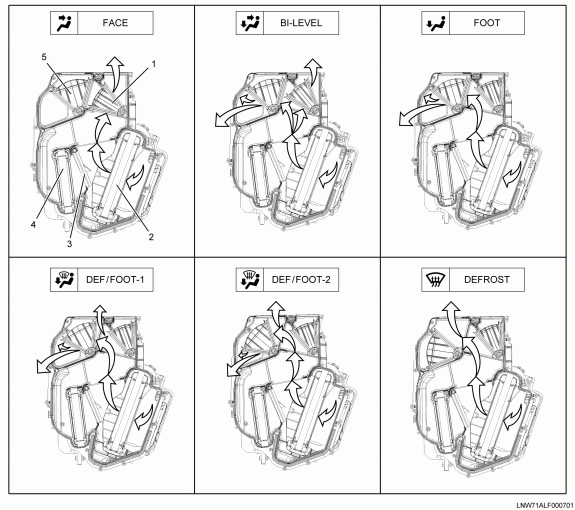 FACE

5

1

4

3

2

BI-LEVEL

FOOT

DEF/FOOT-1

DEF/FOOT-2

DEFROST

LNW71ALF000701