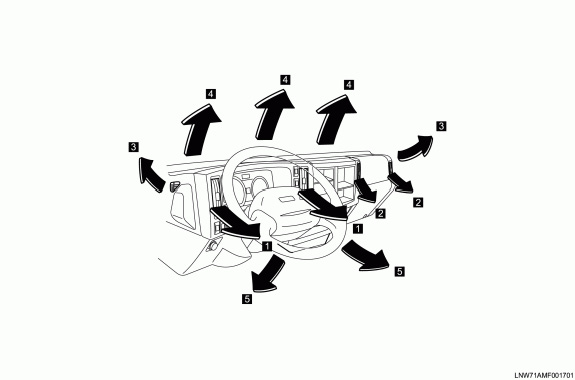 4
4
4
3
3
2
2
1
1
5
5
LNW71AMF001701