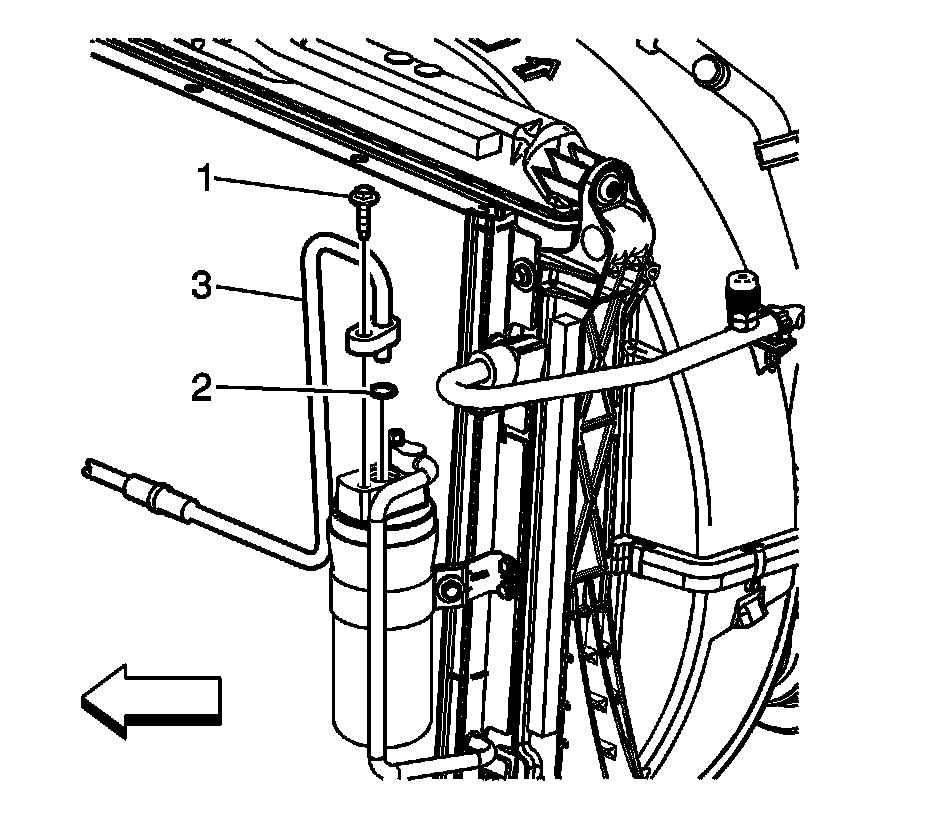 1
3
2